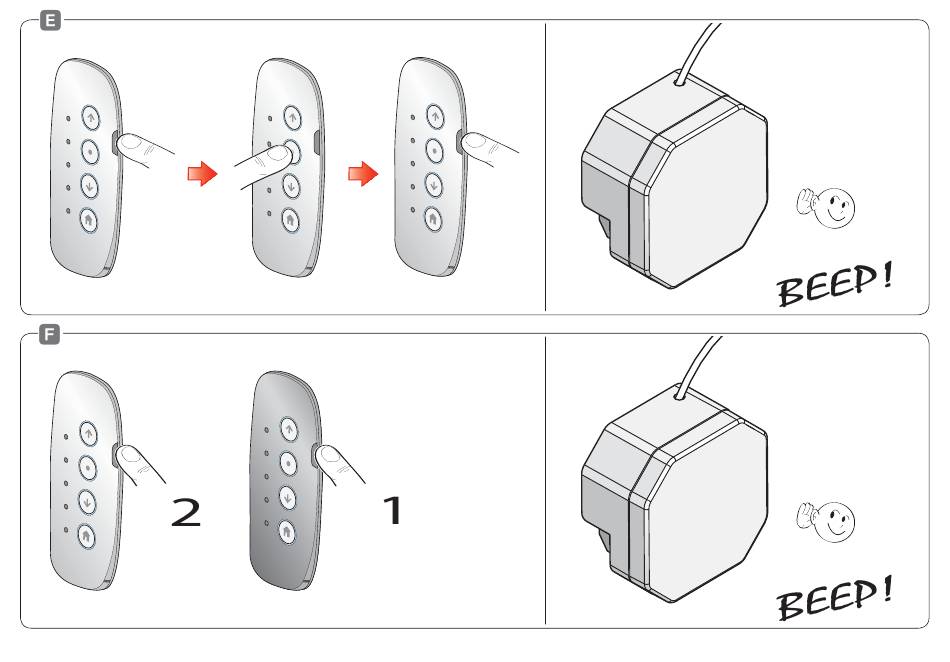 E

BEEP!

F

2

1

BEEP!