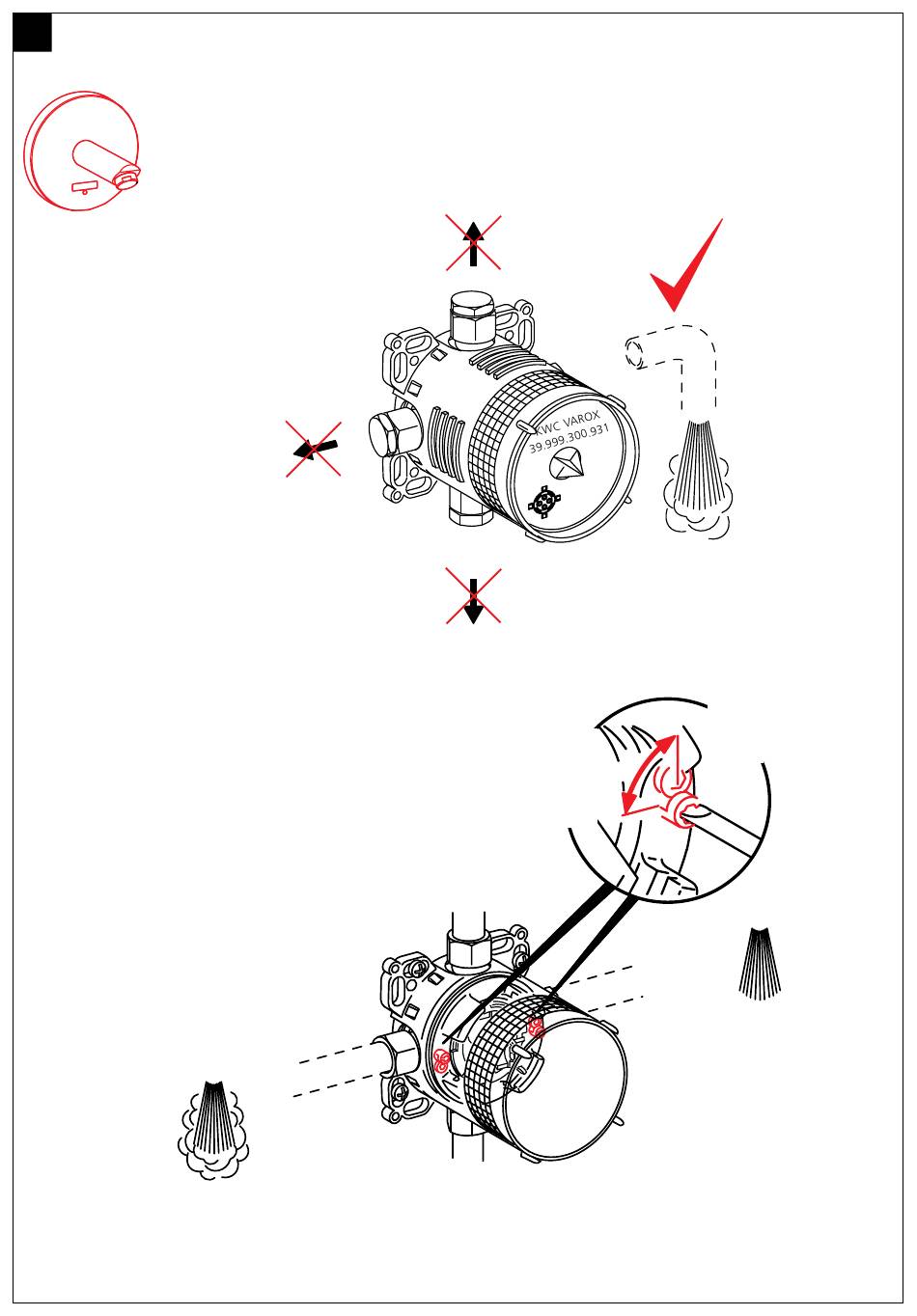 KWC VAROX
39.999.300.931