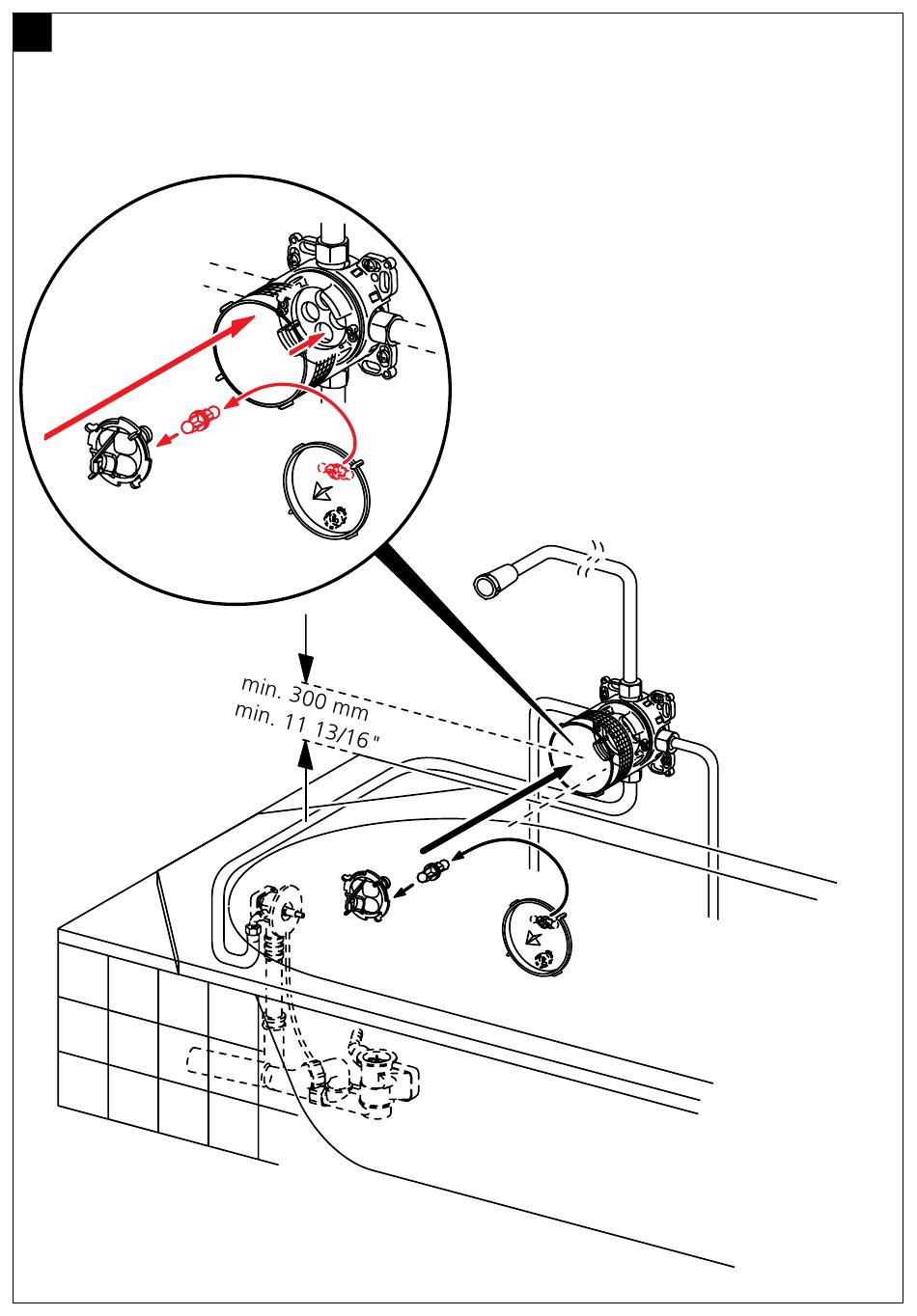 min. 300 mm
min. 11 13/16"