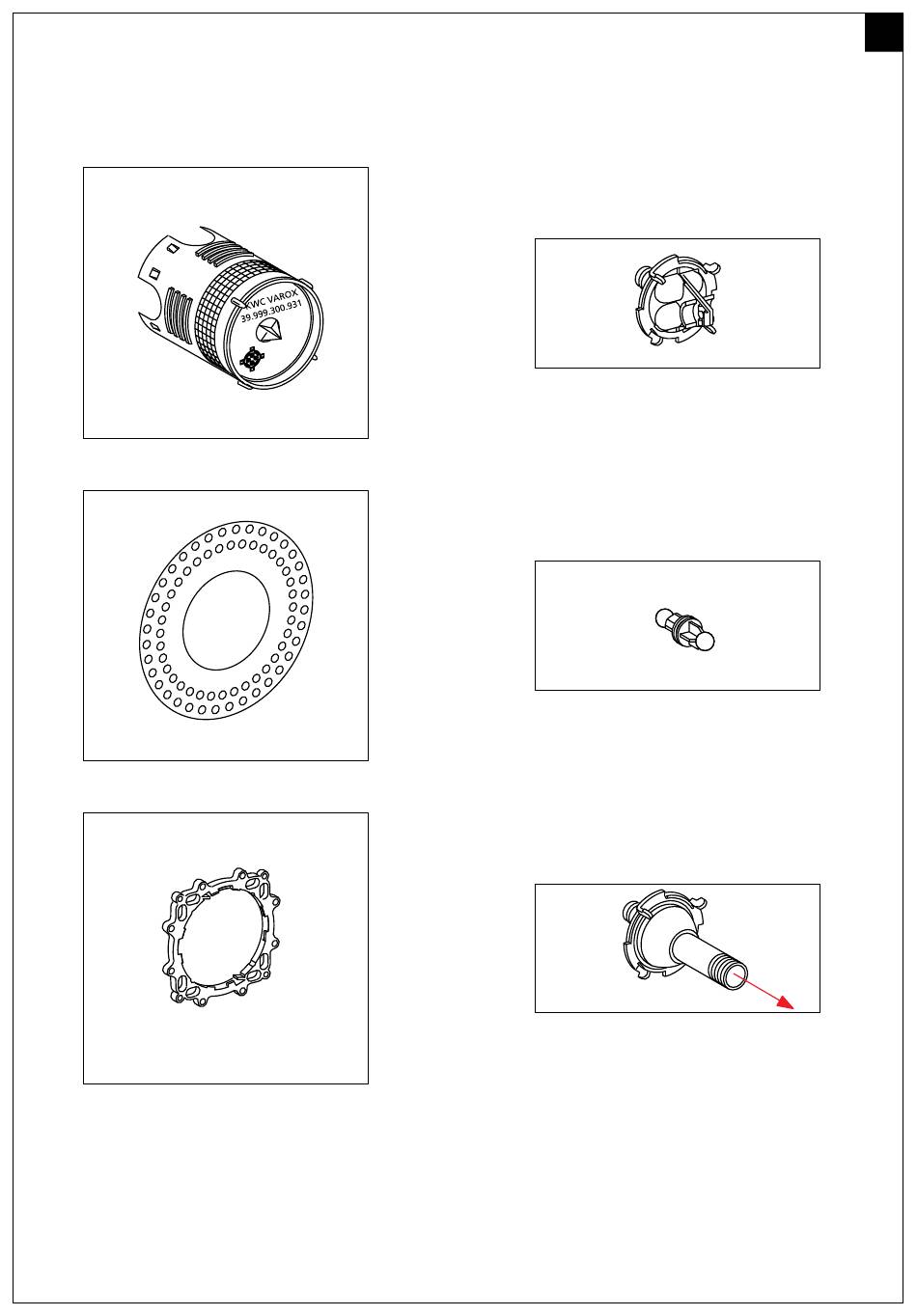 KWC VAROX
39.999.300.931