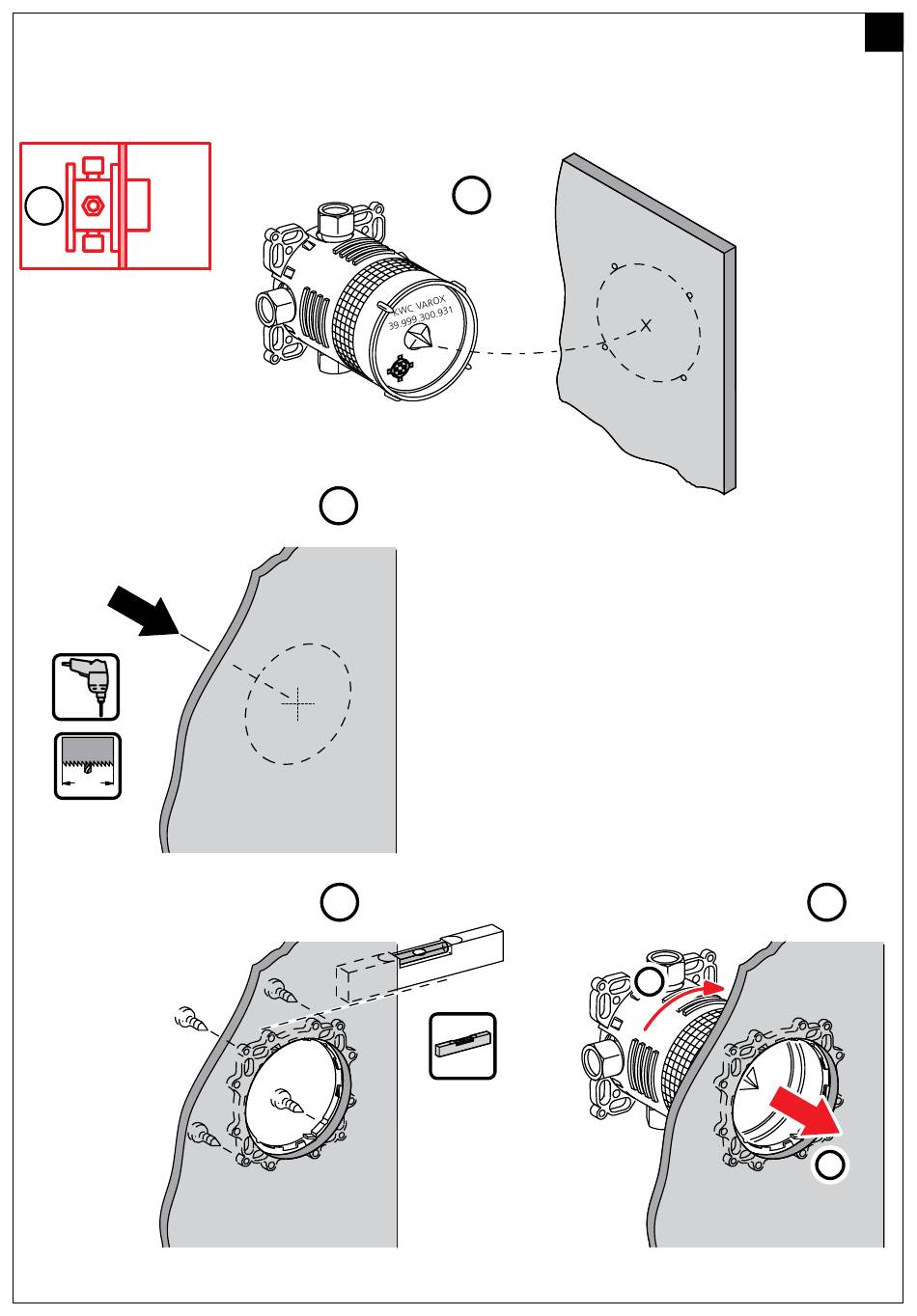 KWC VAROX
39.999.300.931