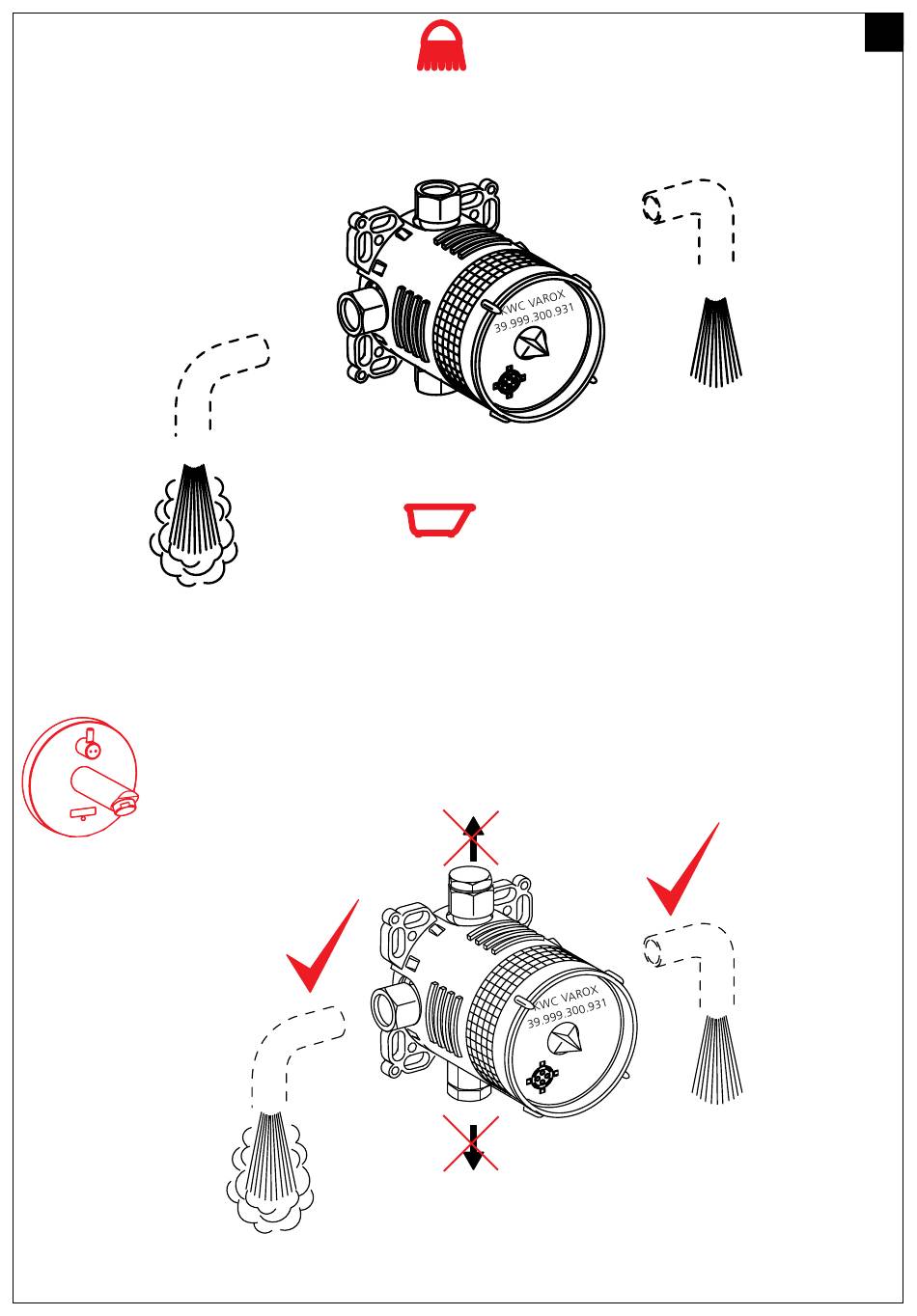 KWC VAROX
39.999.300.931

KWC VAROX
39.999.300.931