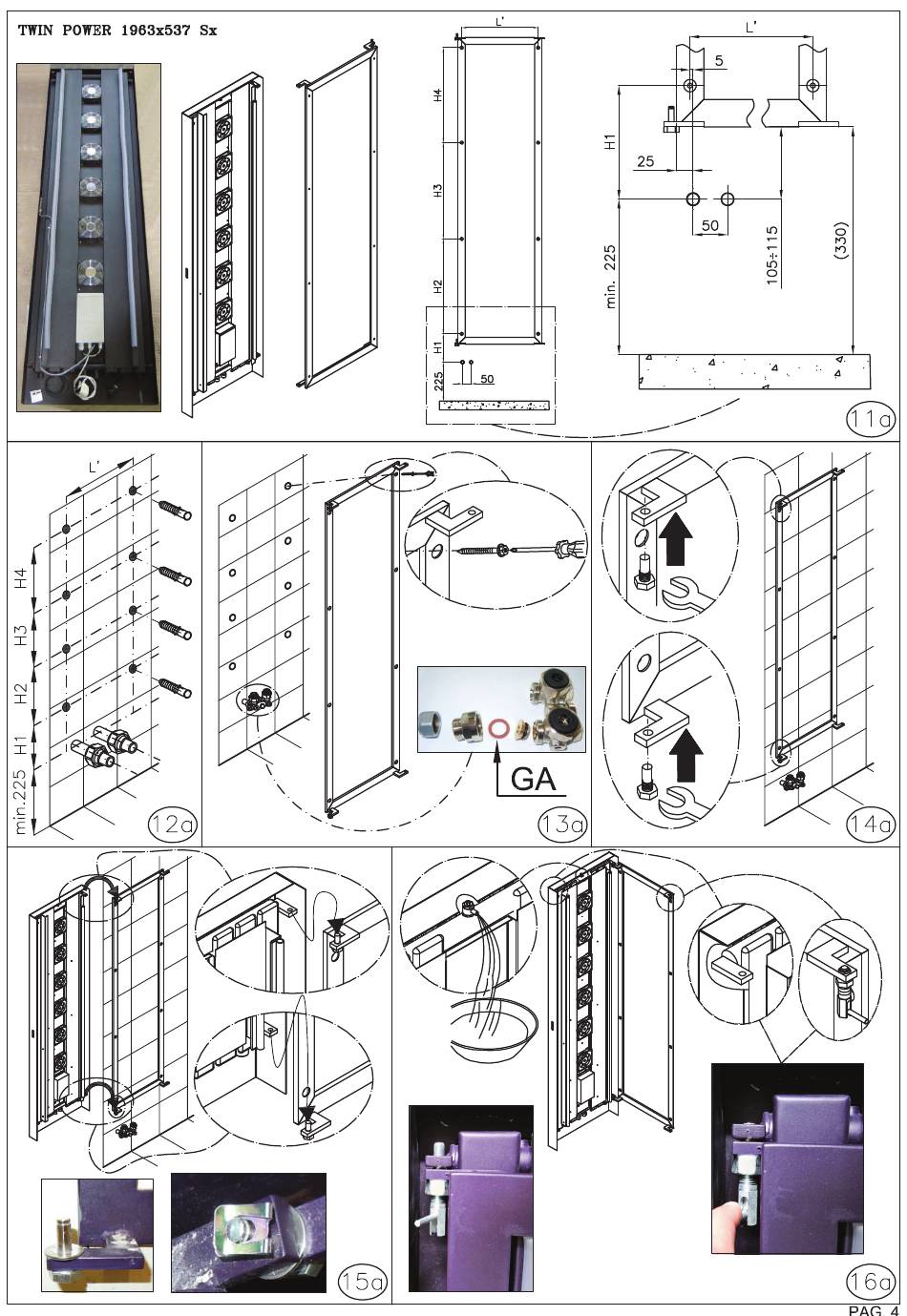 TWIN POWER 1963x537 Sx

L'
H4
H3
H2
H1
225
50

L'
5
H1
25
50
min. 225
105÷115
(330)

11a

L'
H4
H3
H2
H1
min.225
12a

GA
13a

14a

15a

16a

PAG. 4