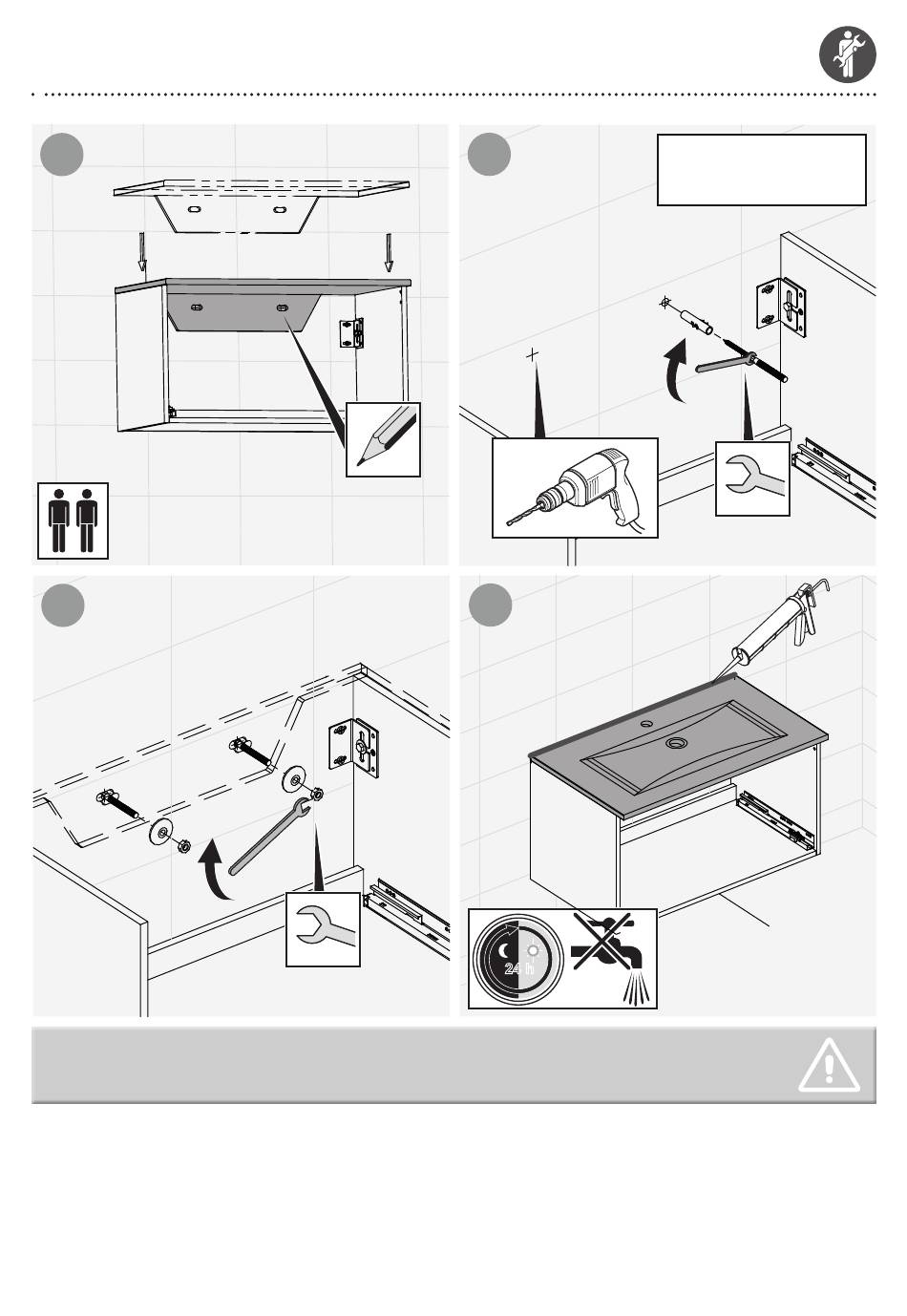 24 h