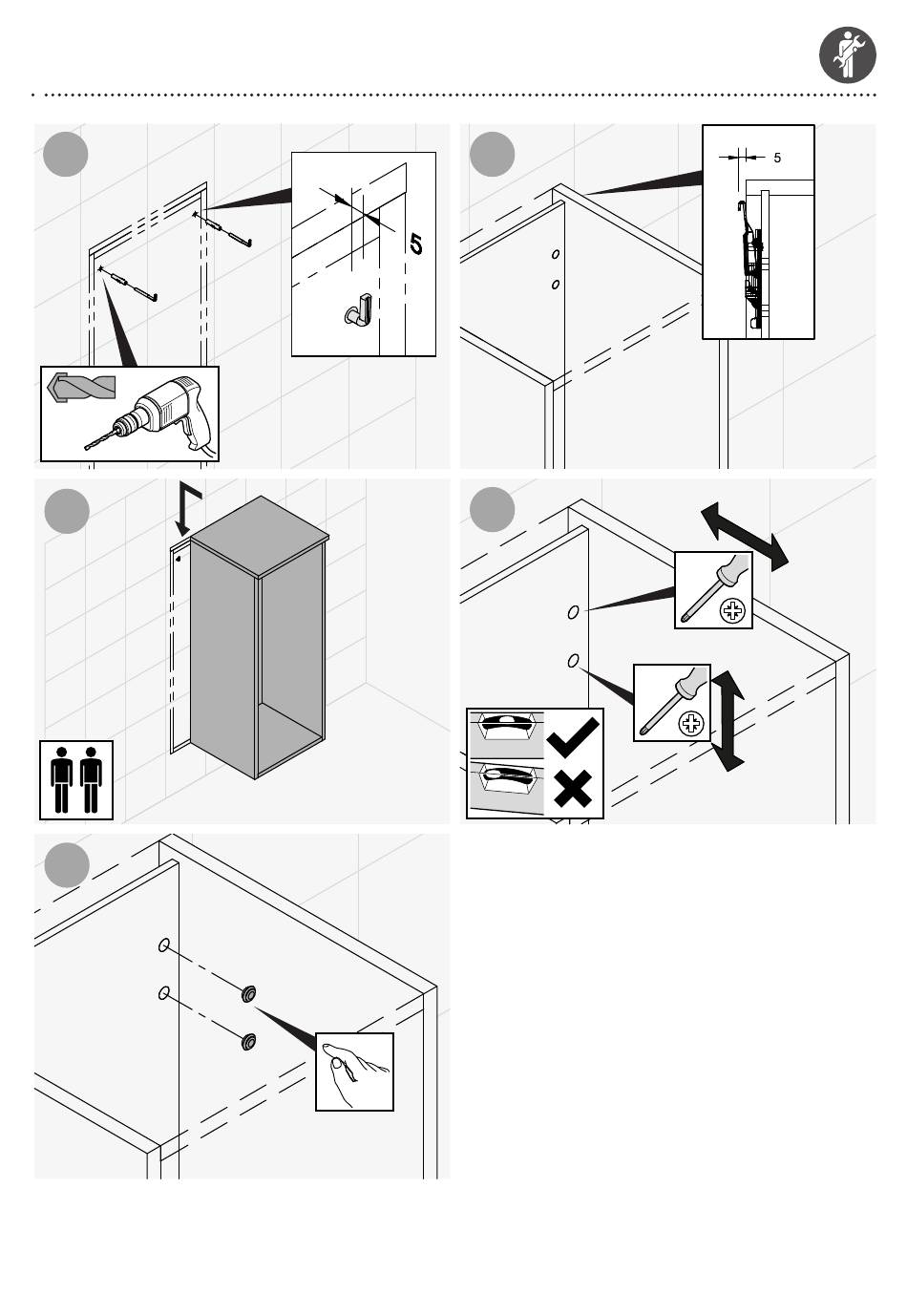 5

5