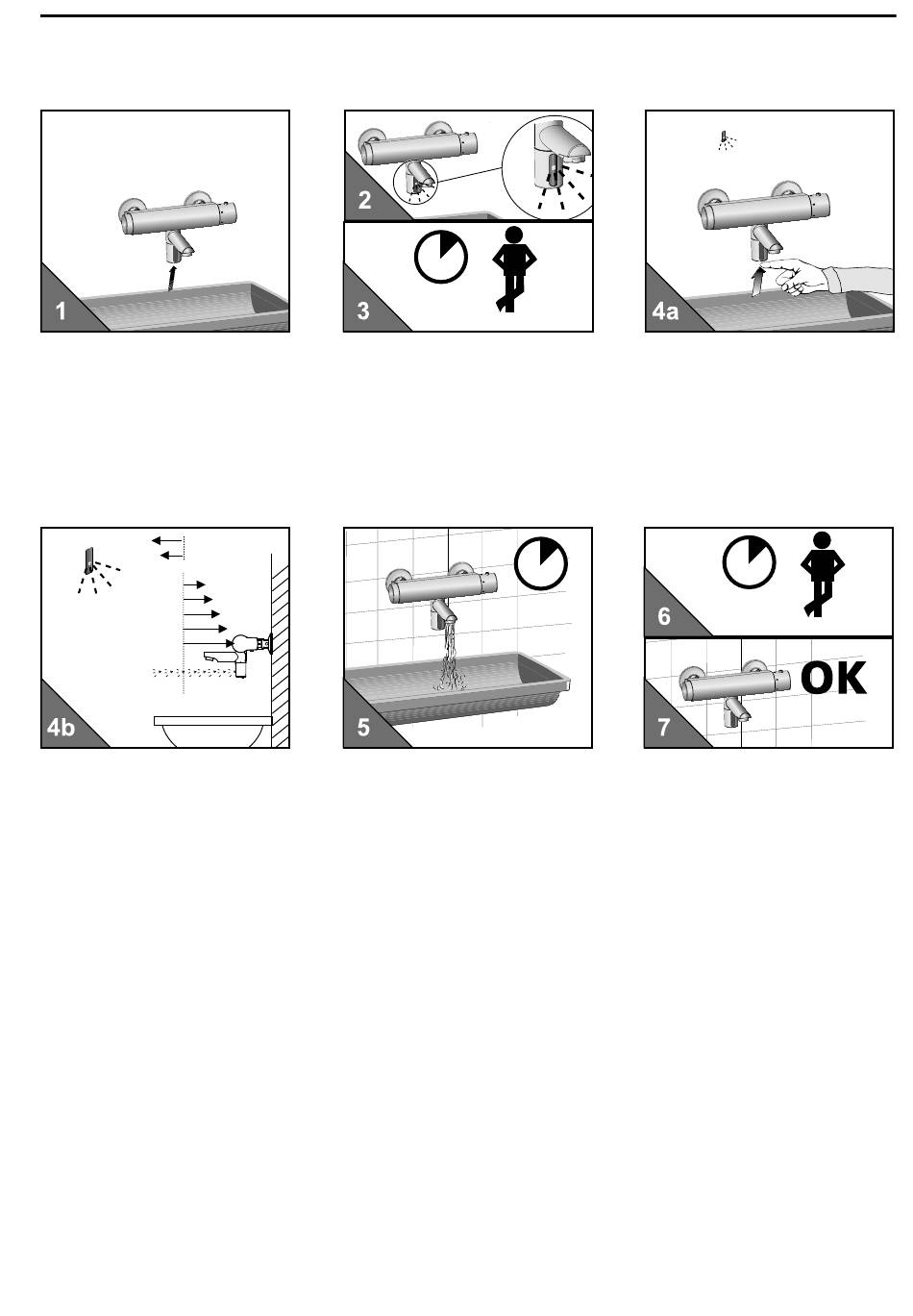 1

2

3

4a

4b

5

6

7

OK