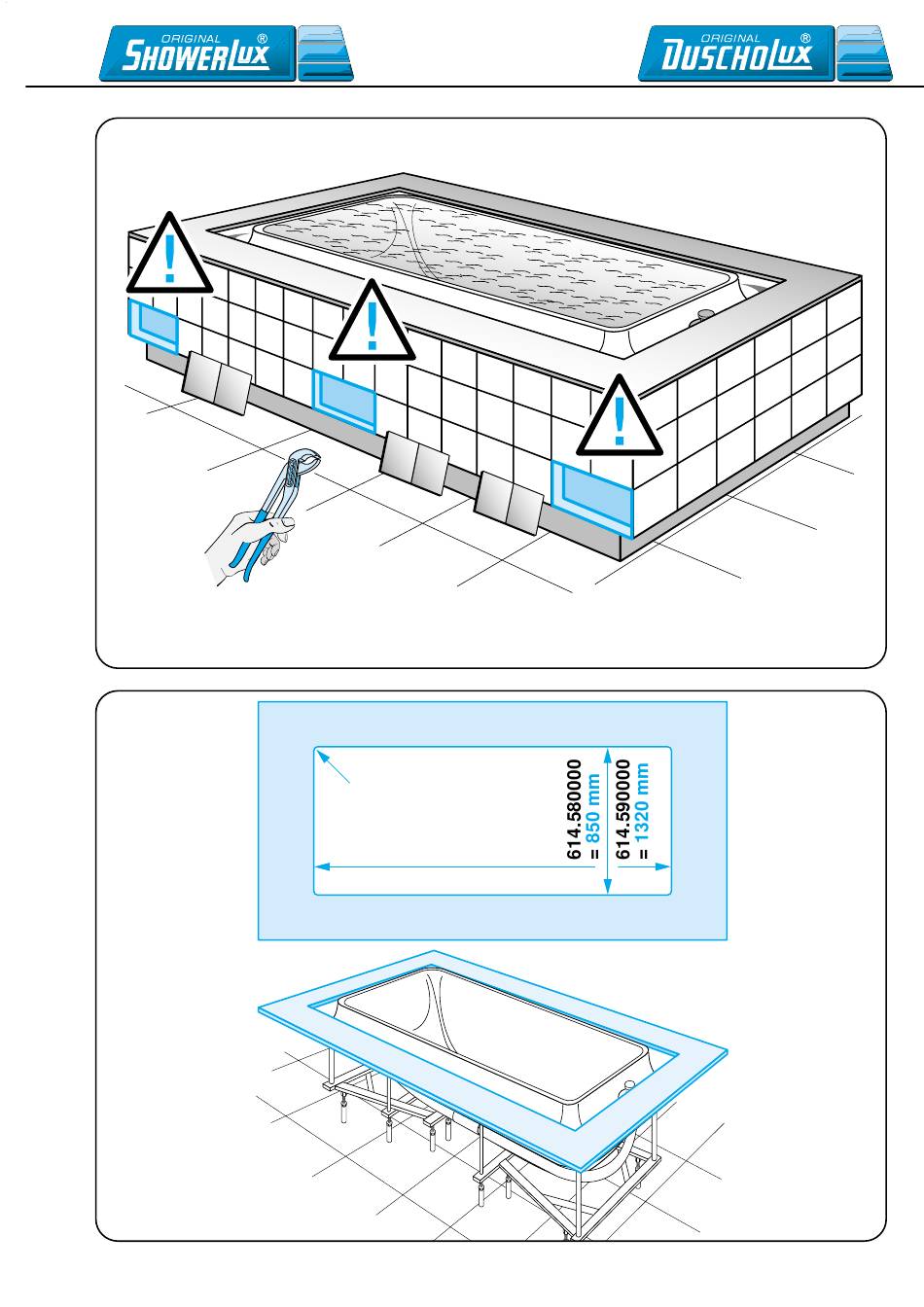 ORIGINAL SHOWERLUX®

ORIGINAL DUSCHOLUX®

614.580000
= 850 mm

614.590000
= 1320 mm