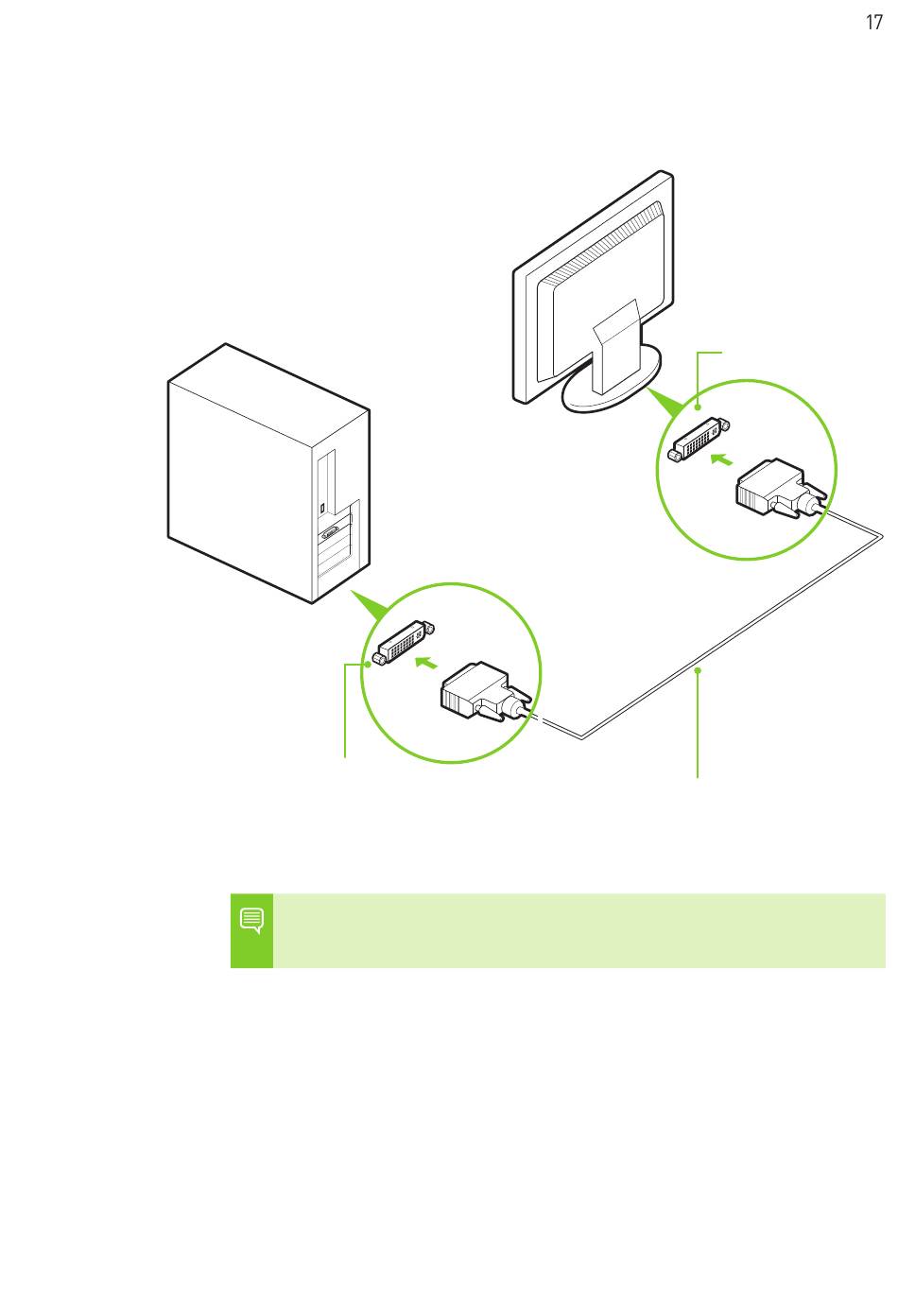 17