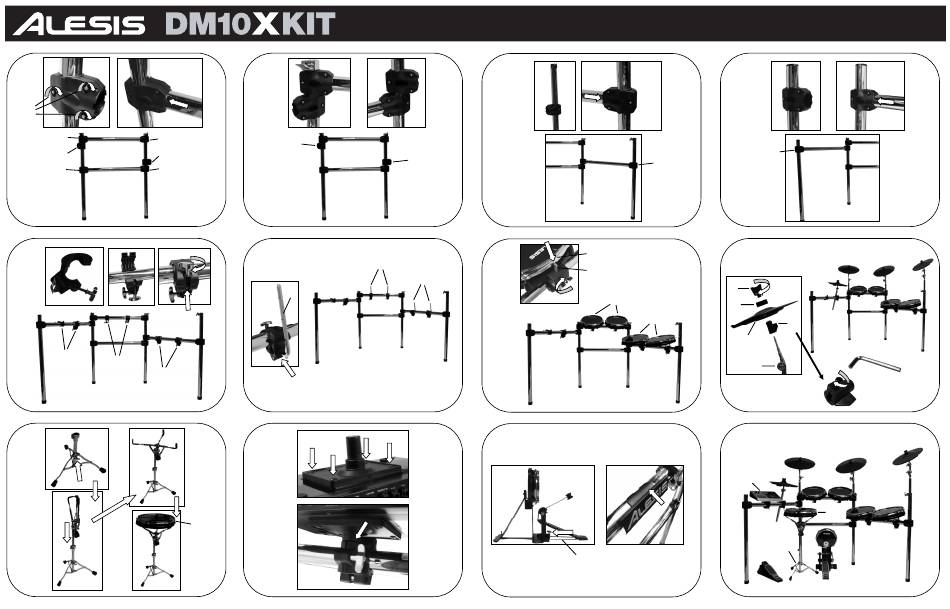 ALESIS DM10X KIT