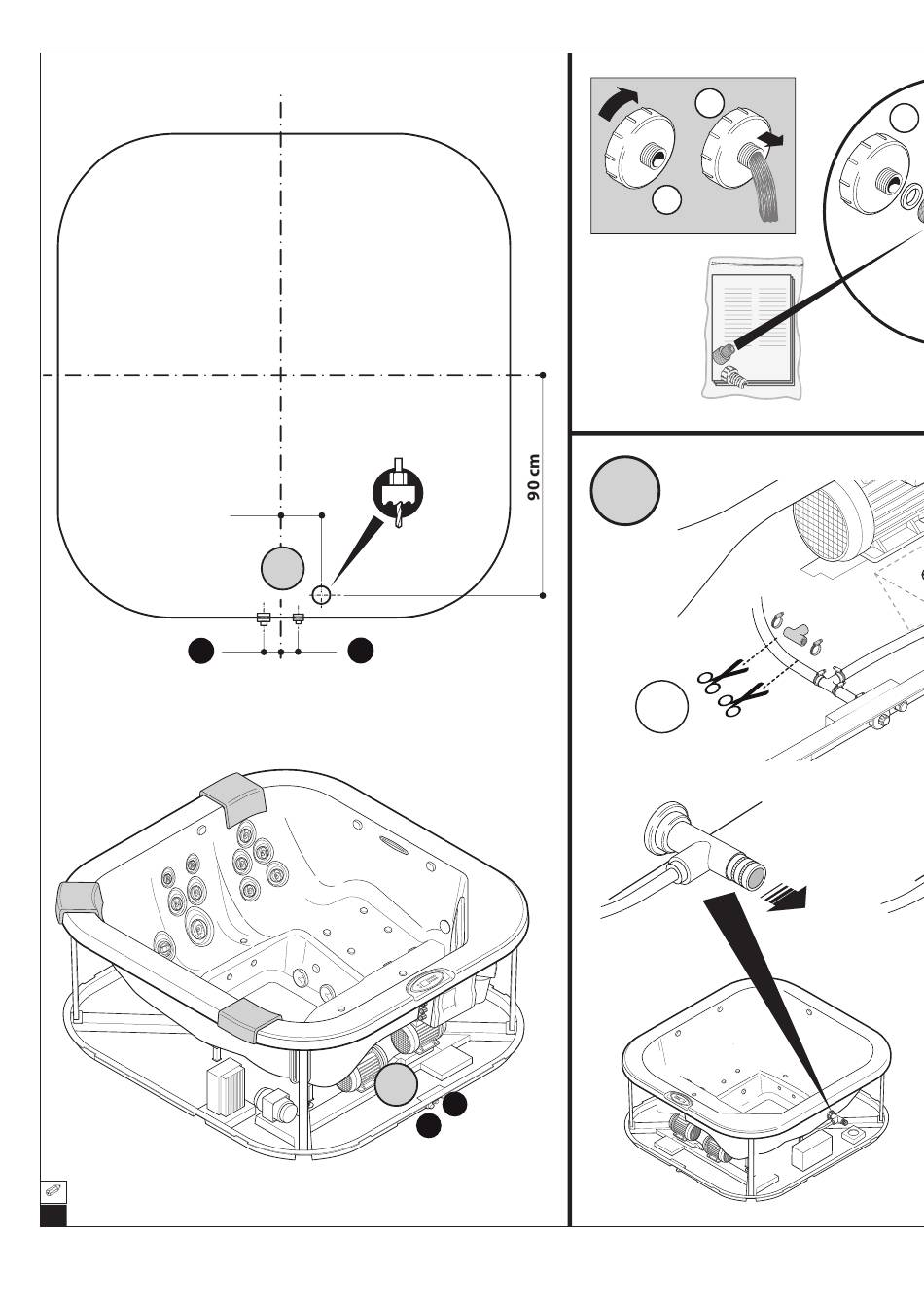 90 cm