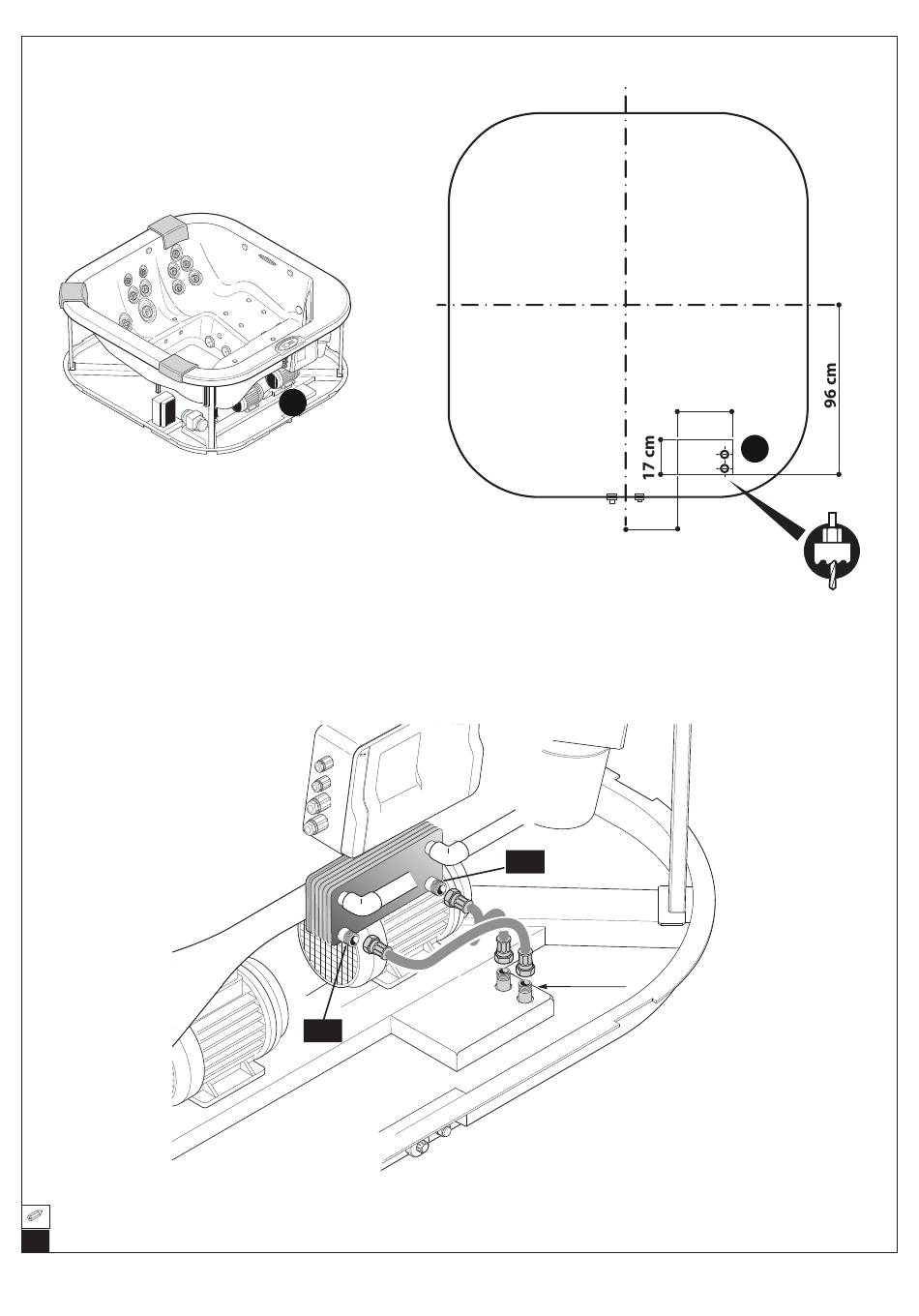 96 cm

17 cm