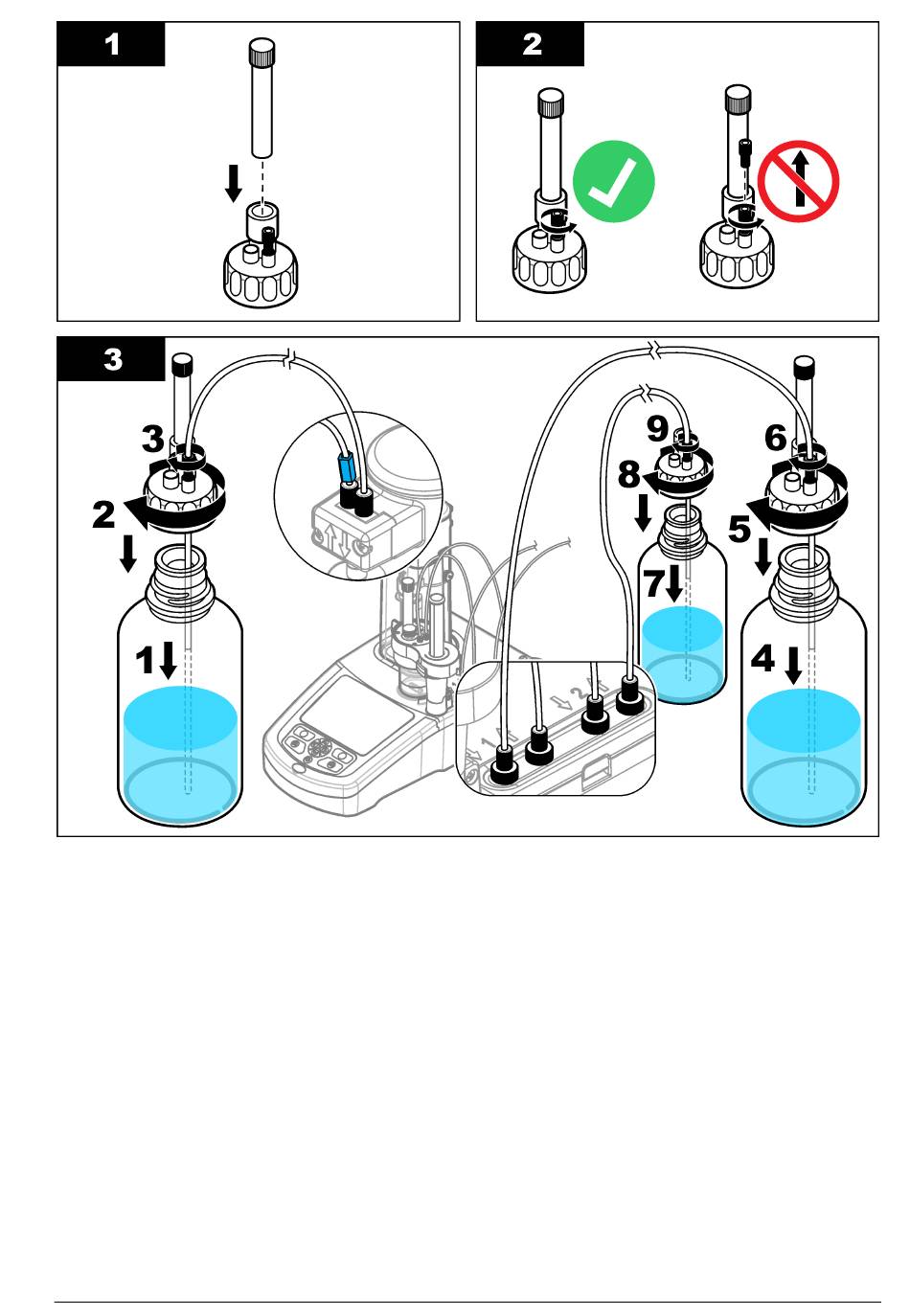 1

2

3

3

2

1

9

8

7

6

5

4

1

2