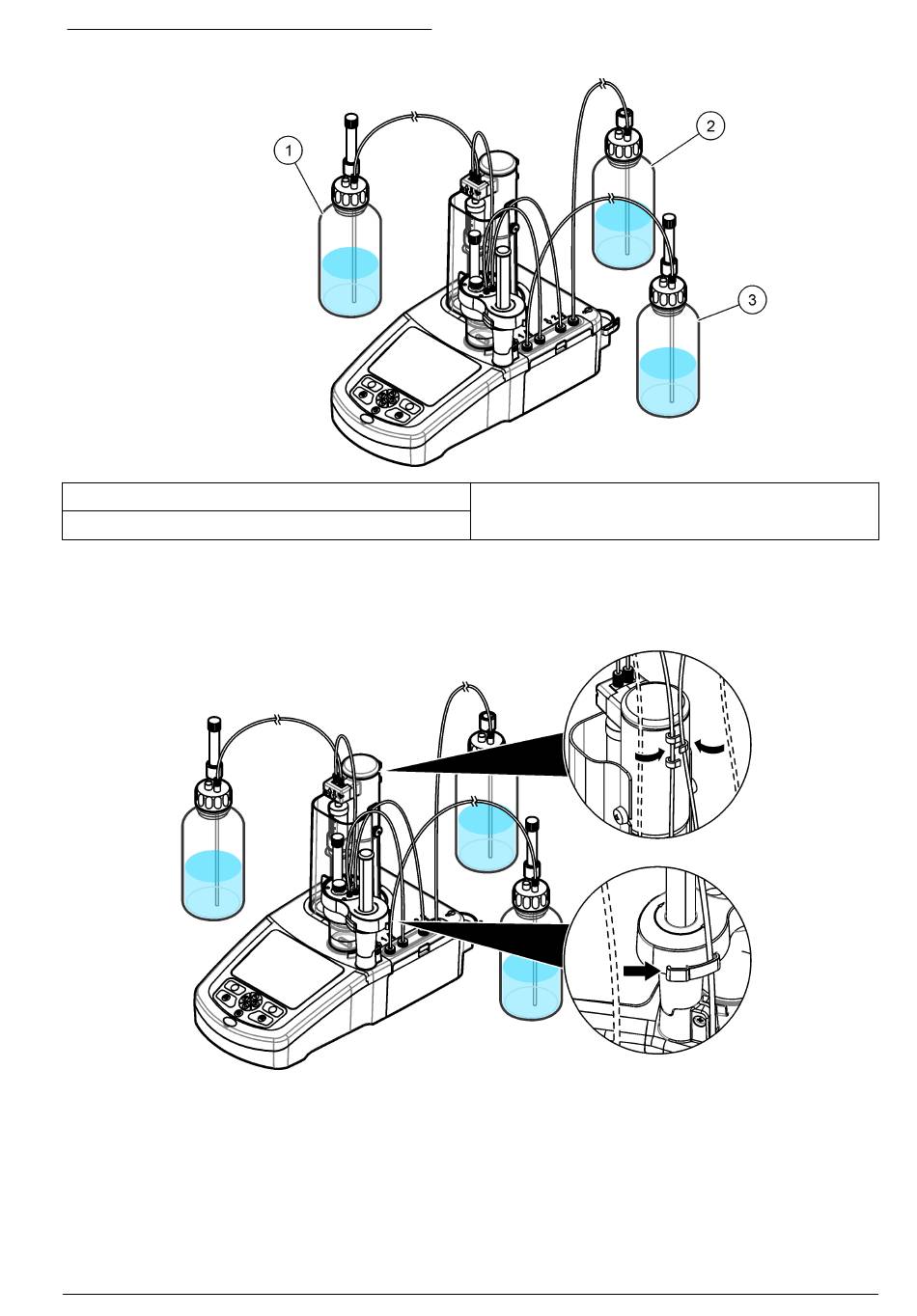 1

2

3