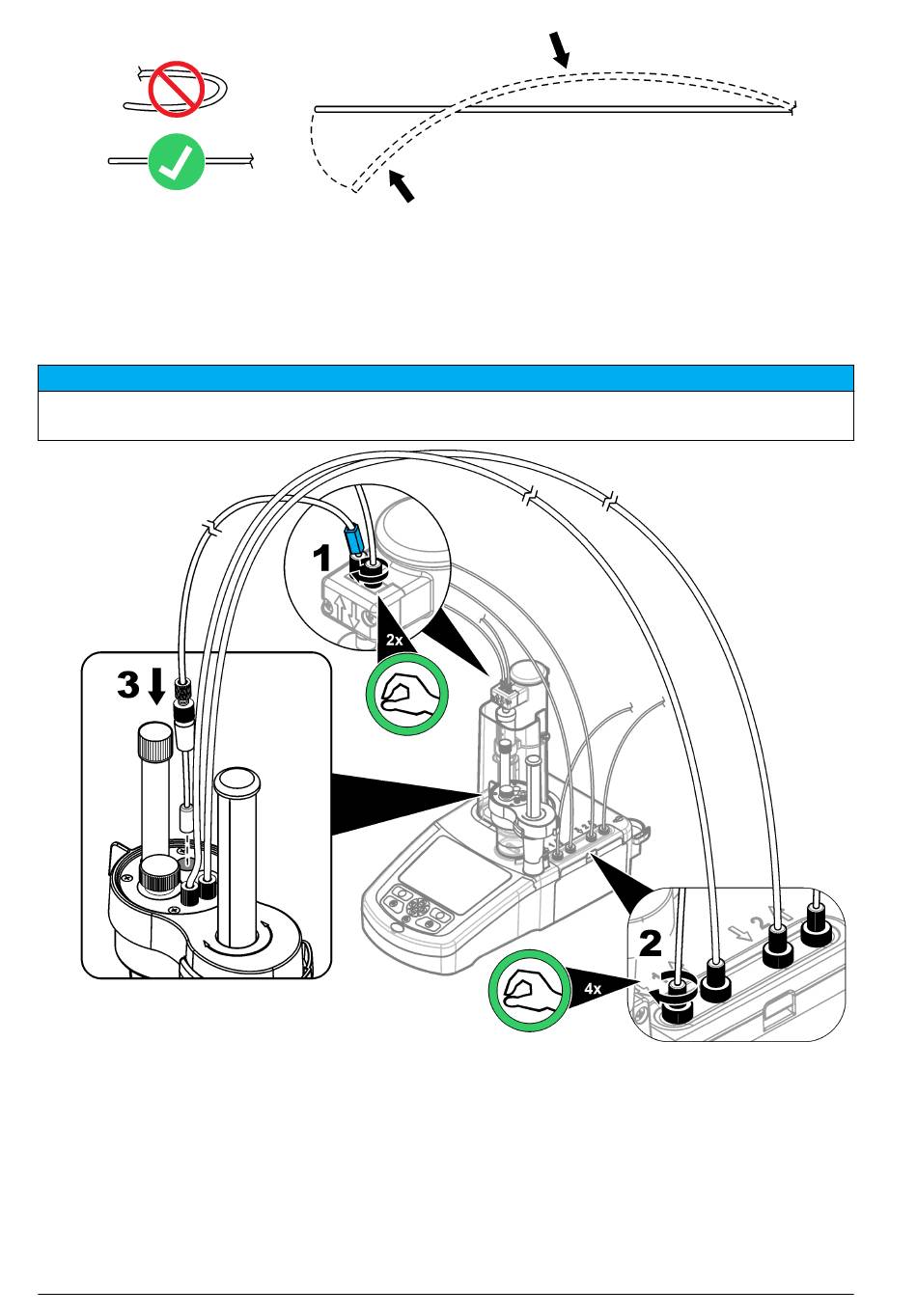 1

2x

3

2

4x

2