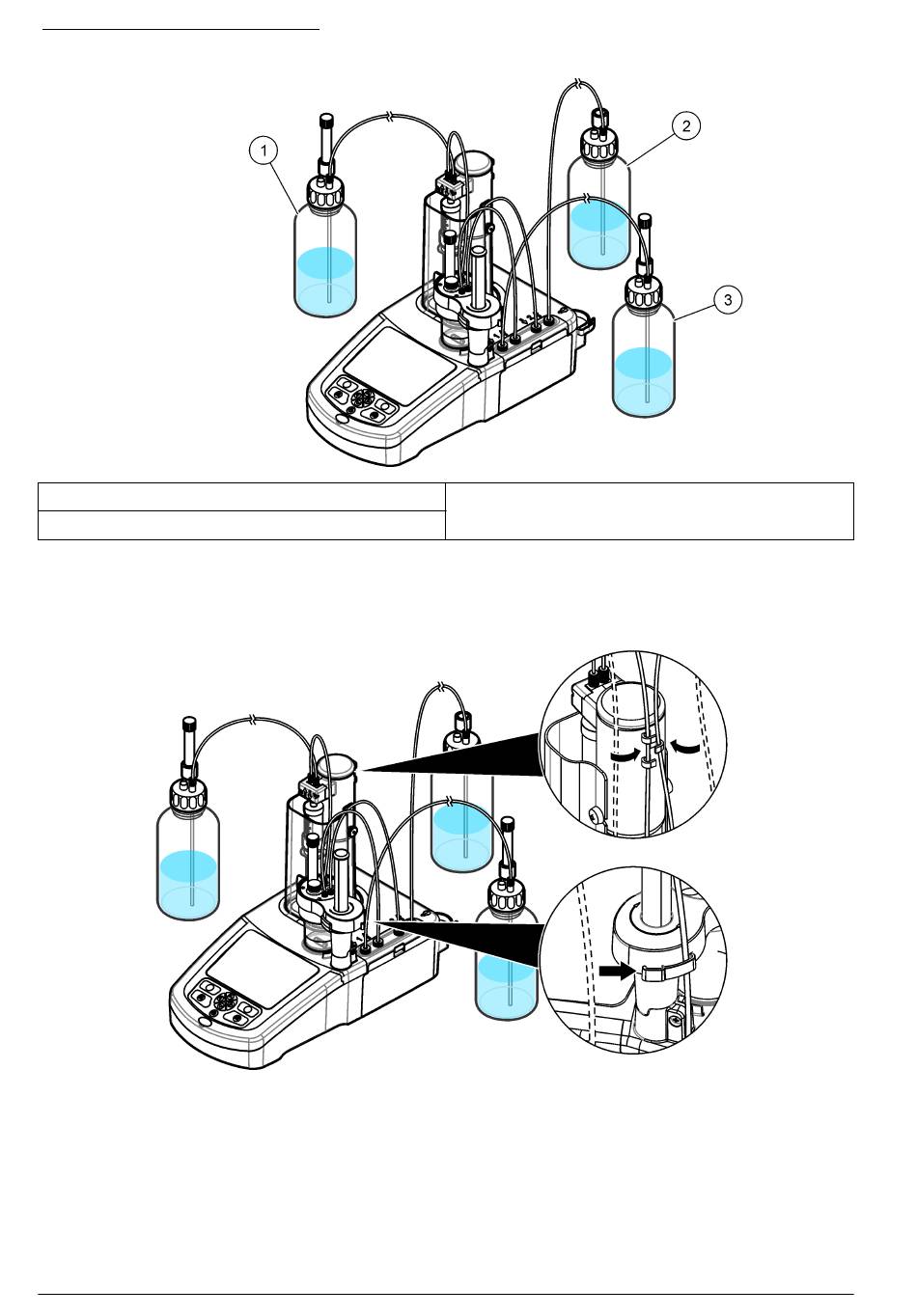 1

2

3