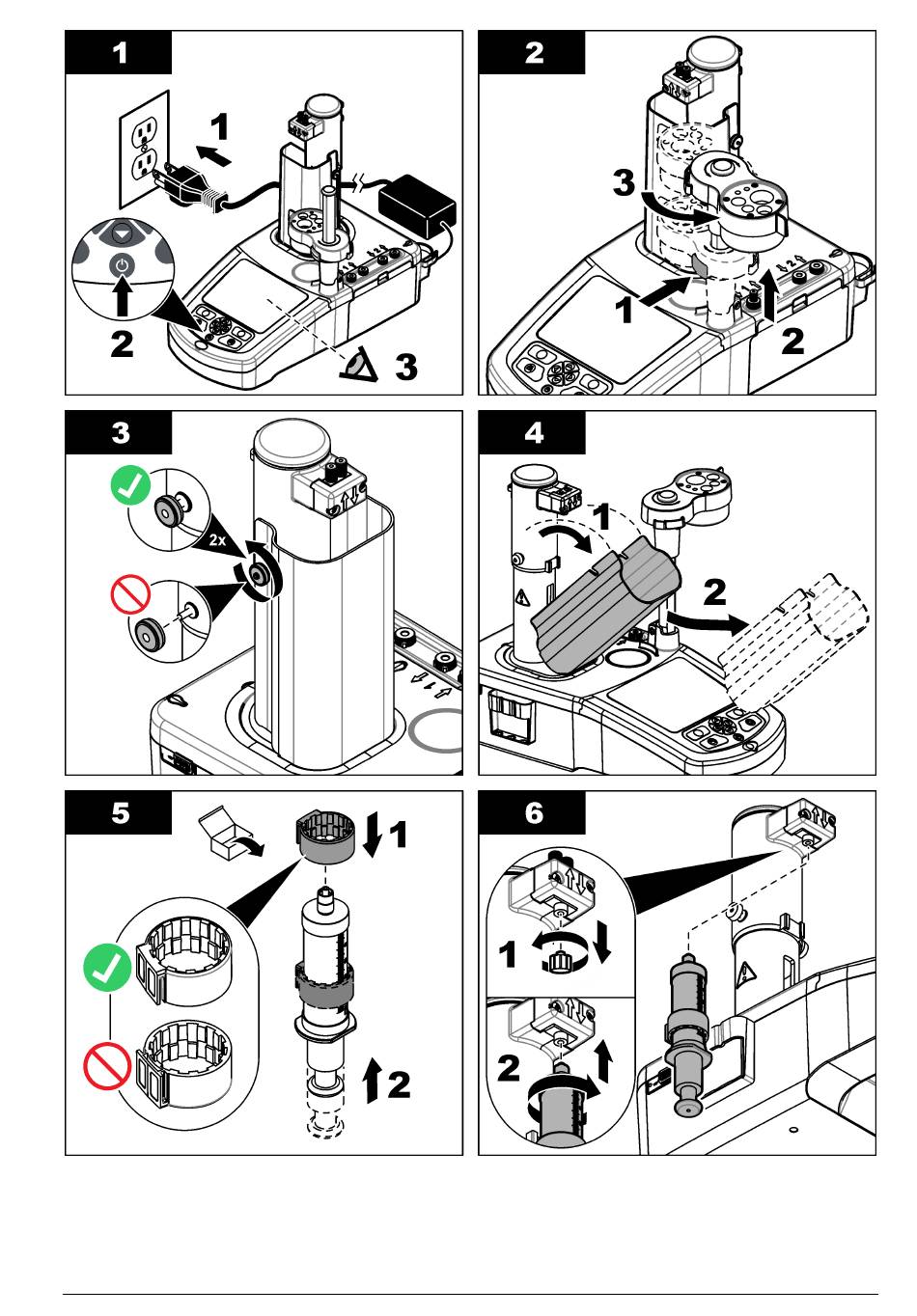 1

1

2

3

2

3

1

2

3

2x

4

1

2

5

1

2

6

1

2