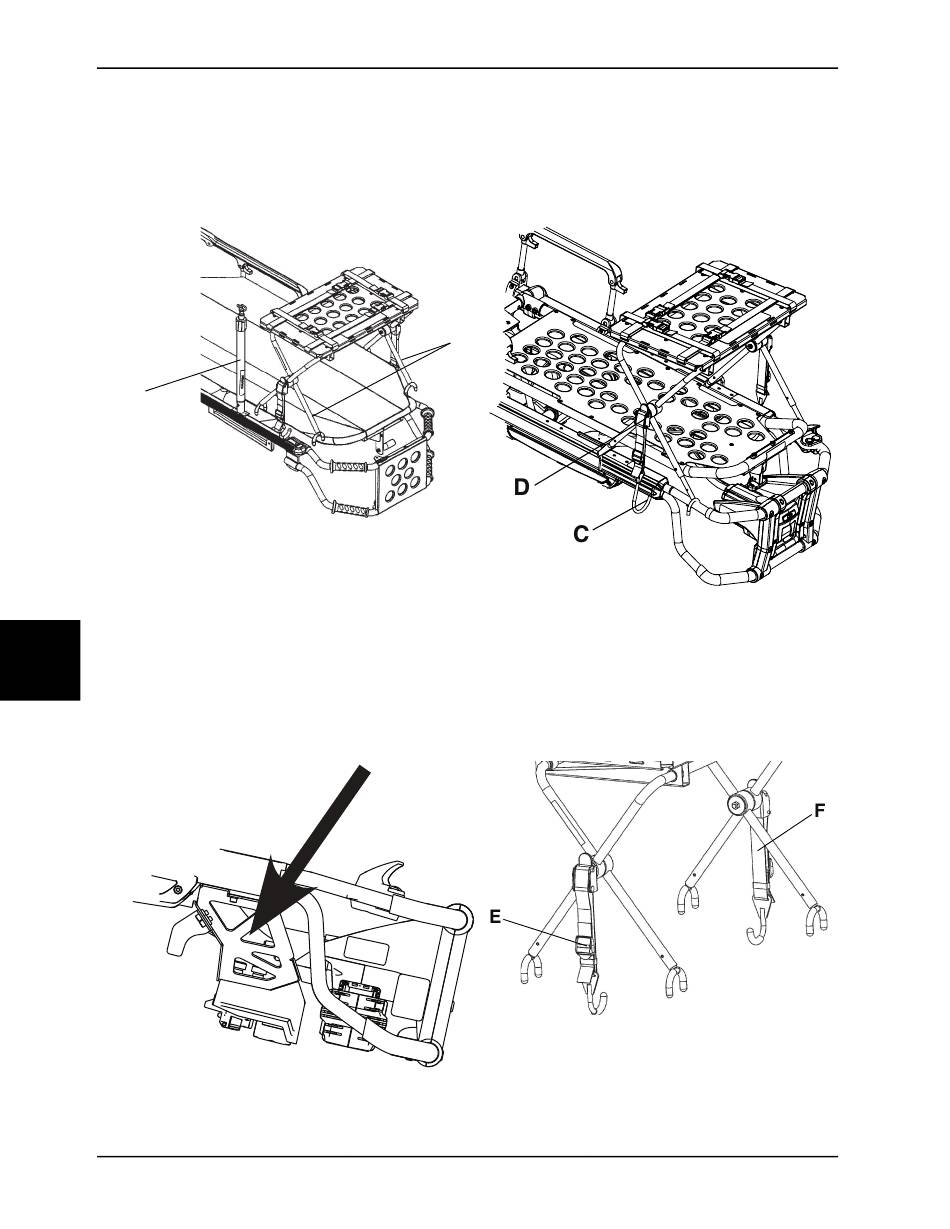 D

C

F

E