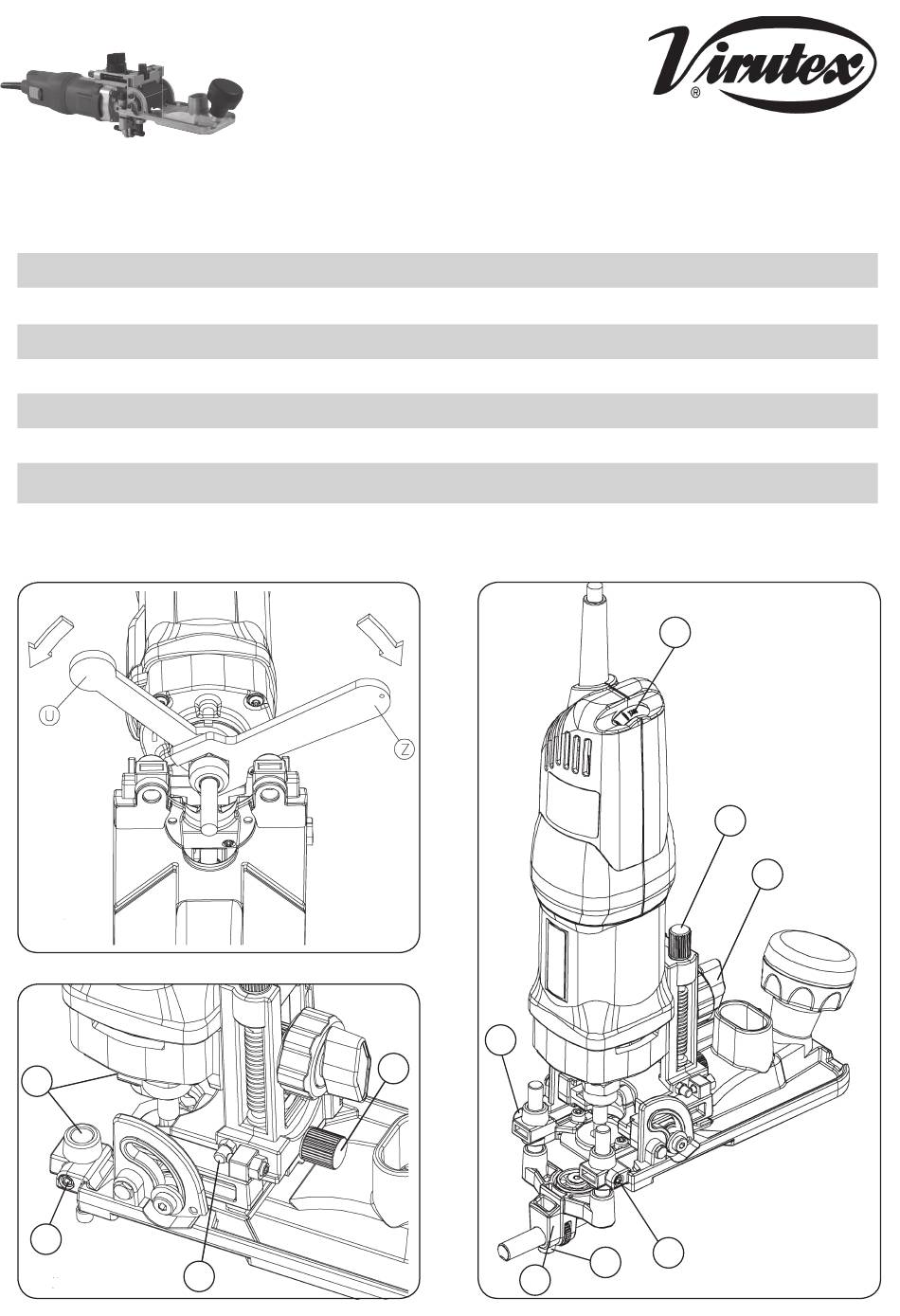 Virutex
®

U

Z