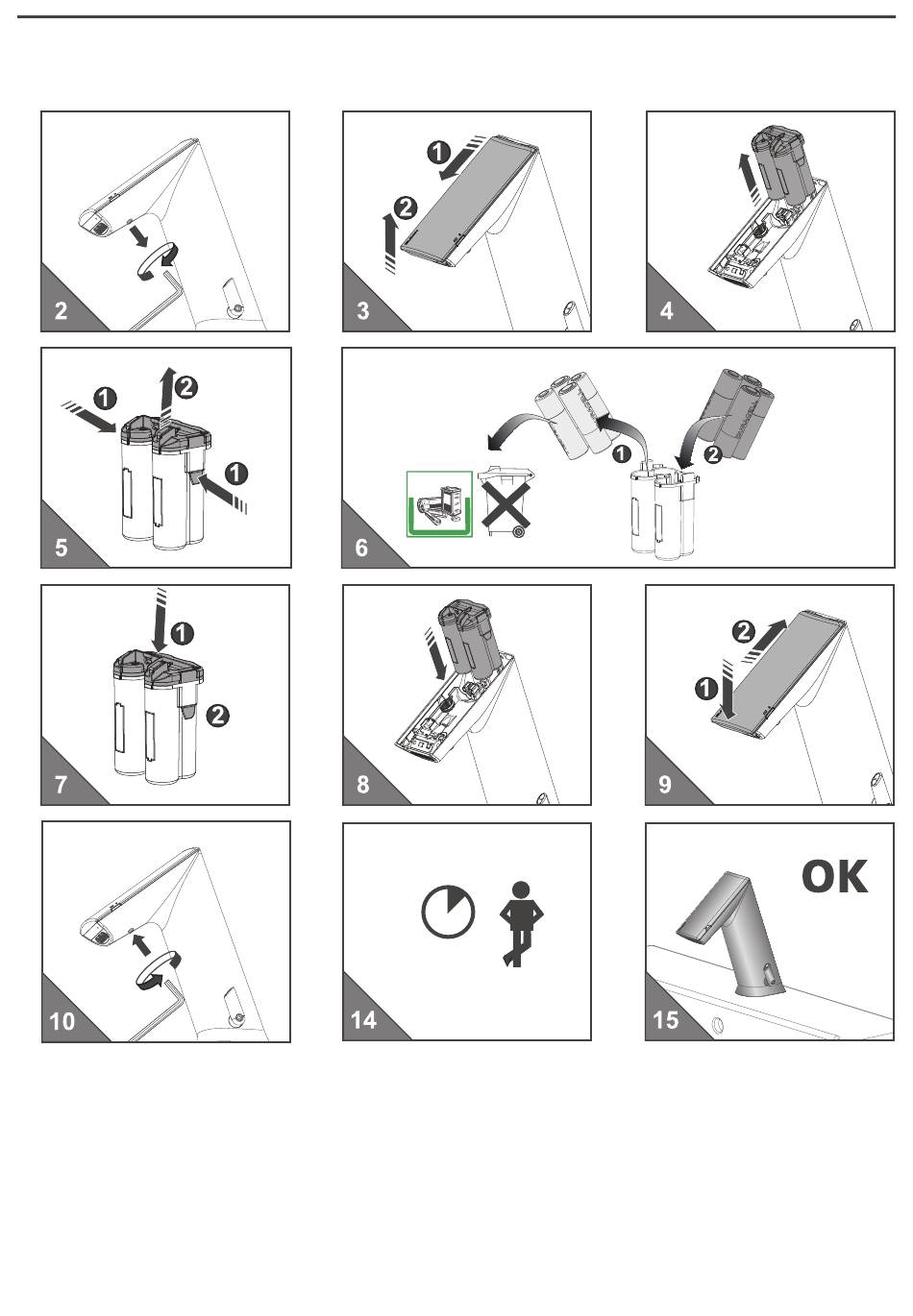 2

1
2
3

4

1
2
1
5

1
2
6

1
2
7

8

2
1
9

10

14

OK
15