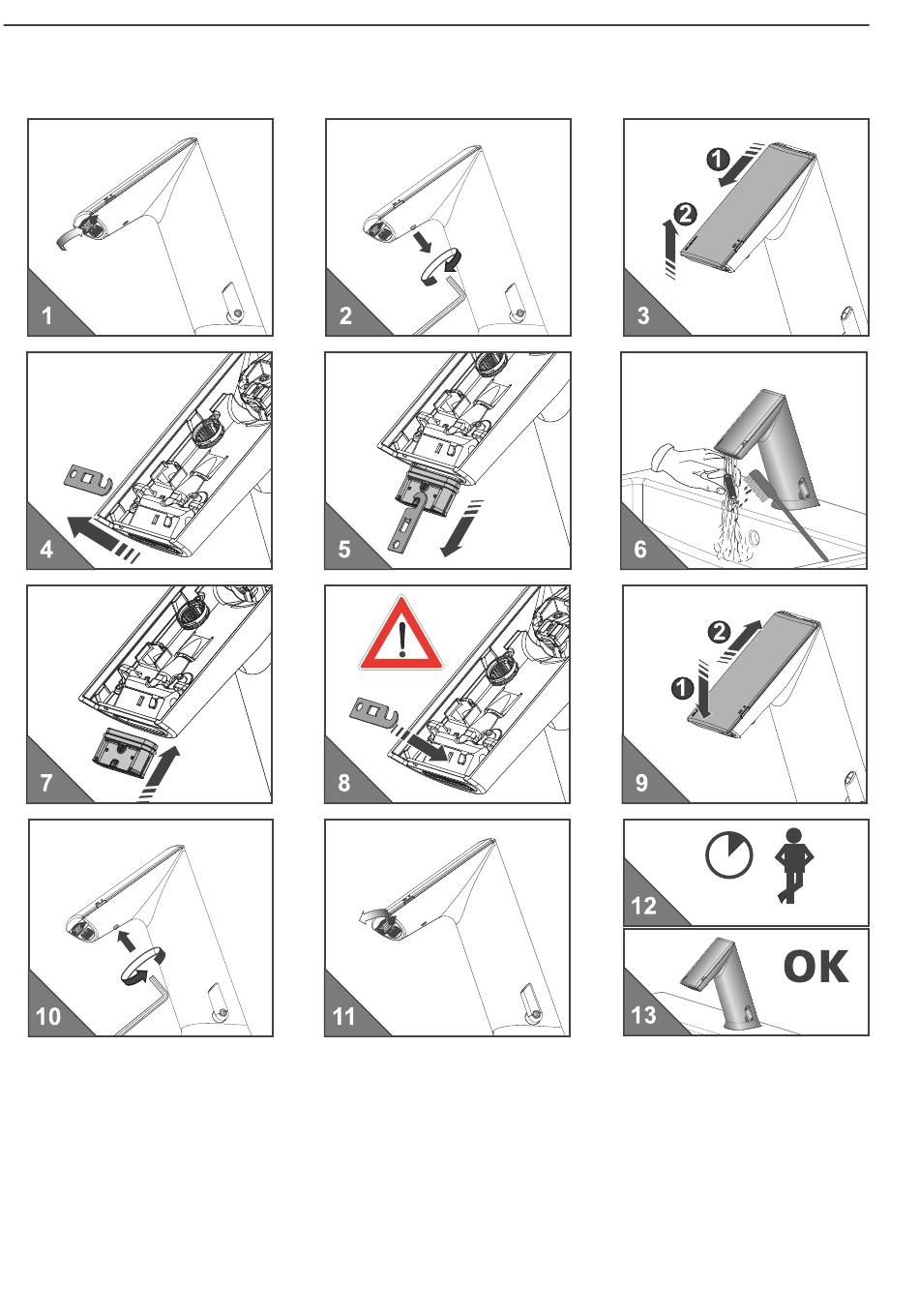 1

2

1
2
3

4

5

6

7

8

2
1
9

10

11

12

OK
13