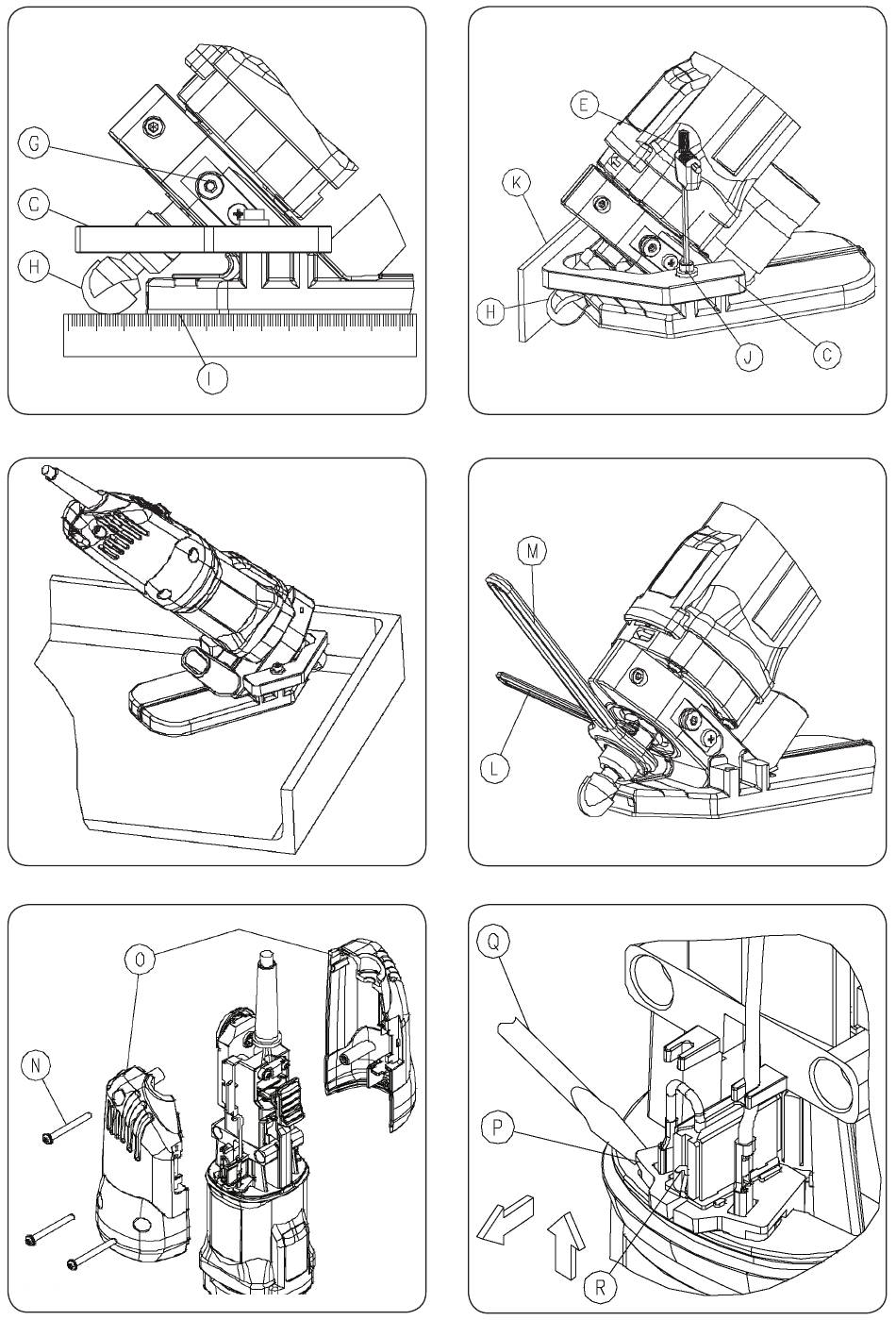 G
C
H
I

E
K
H
J
C

M
L

O
N

Q
P
R