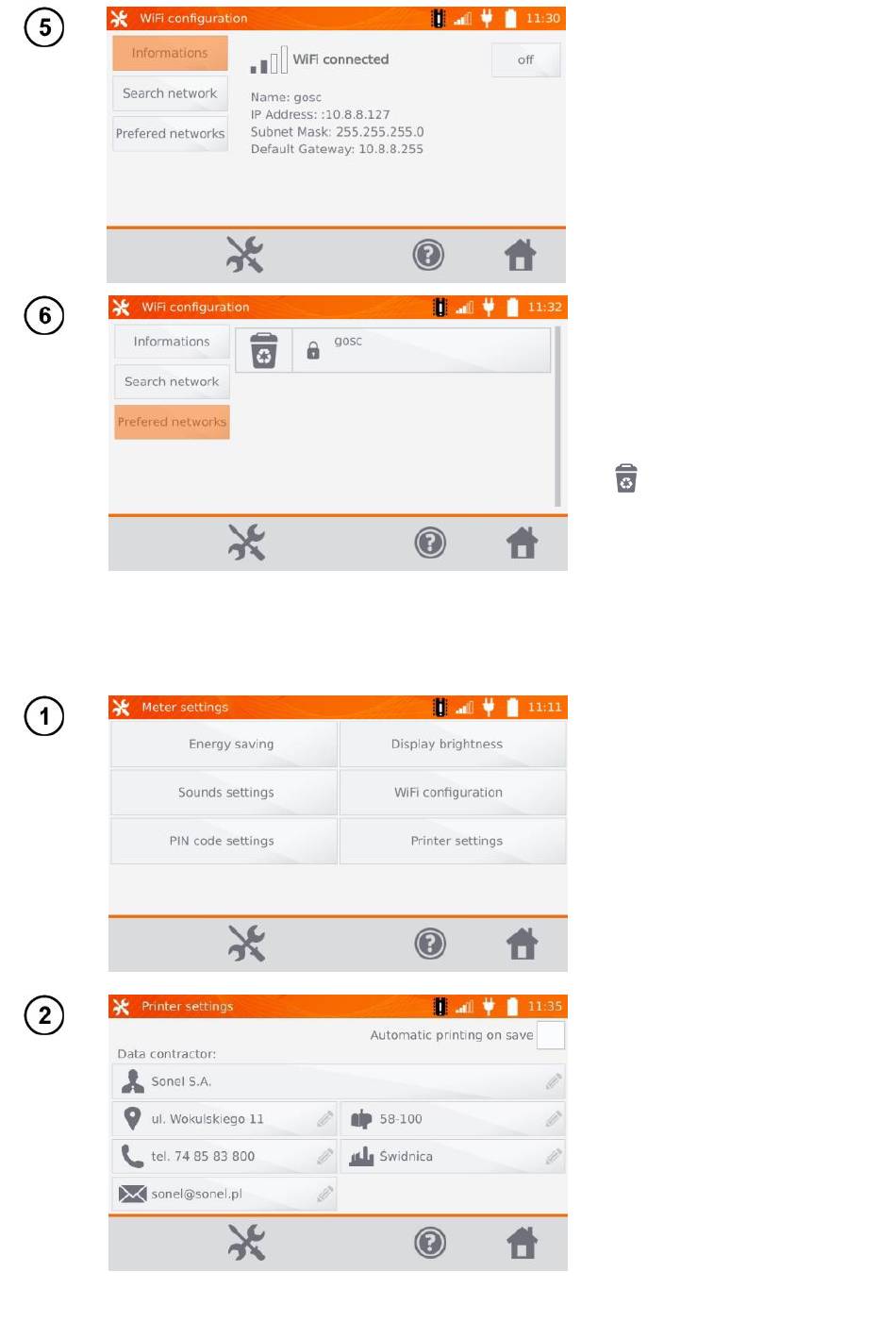 5

WiFi configuration 11:30

Informations

Search network

Prefered networks

WiFi connected

off

Name: gosc
IP Address: :10.8.8.127
Subnet Mask: 255.255.255.0
Default Gateway: 10.8.8.255

6

WiFi configuration 11:32

Informations

Search network

Prefered networks

gosc

1

Meter settings 11:11

Energy saving

Display brightness

Sounds settings

WiFi configuration

PIN code settings

Printer settings

2

Printer settings 11:35

Automatic printing on save

Data contractor:

Sonel S.A.

ul. Wokulskiego 11

58-100

tel. 74 85 83 800

Świdnica

sonel@sonel.pl