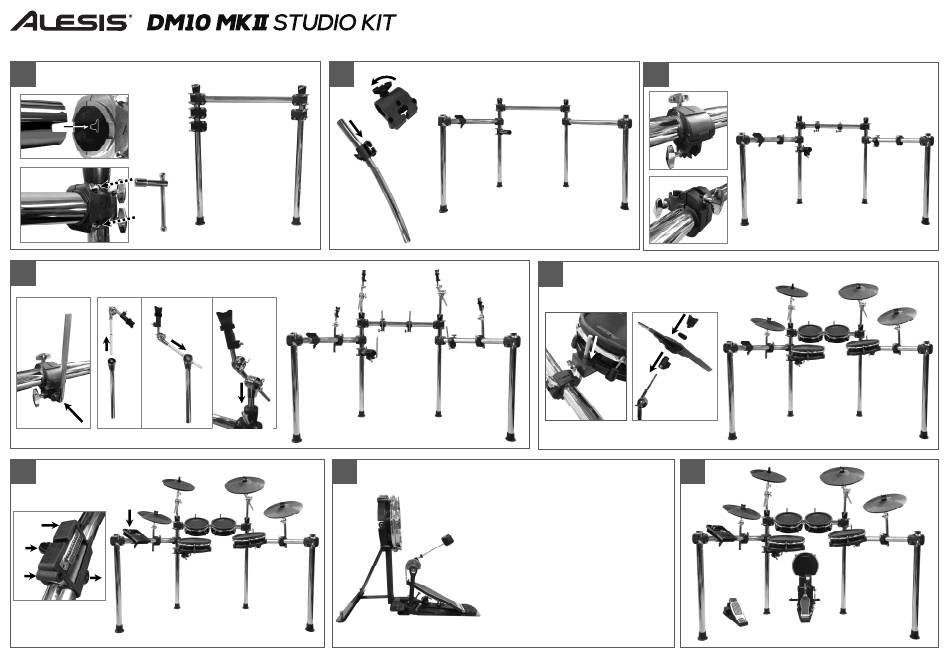 ALESIS DM10 MKII STUDIO KIT