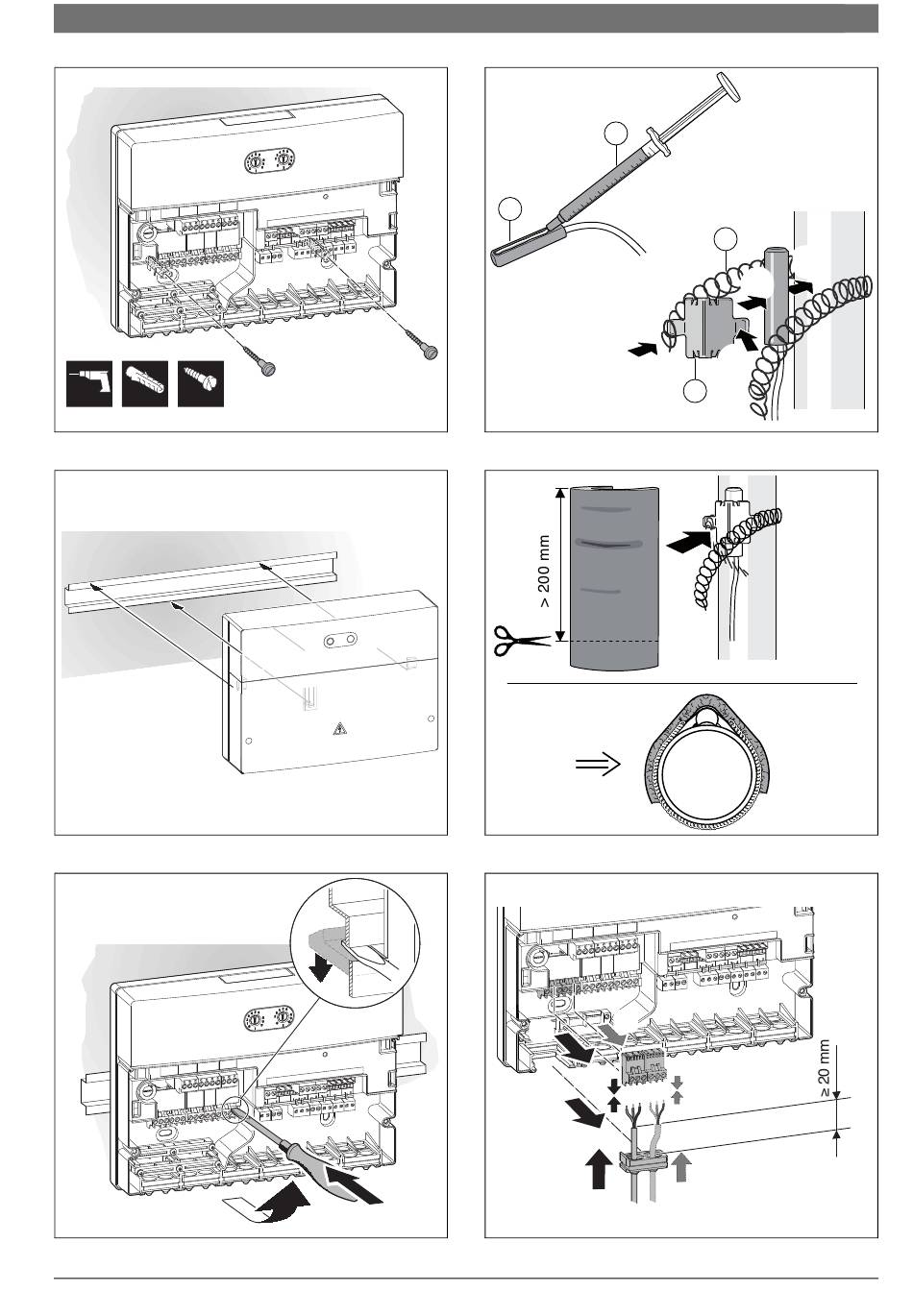 > 200 mm

≥ 20 mm