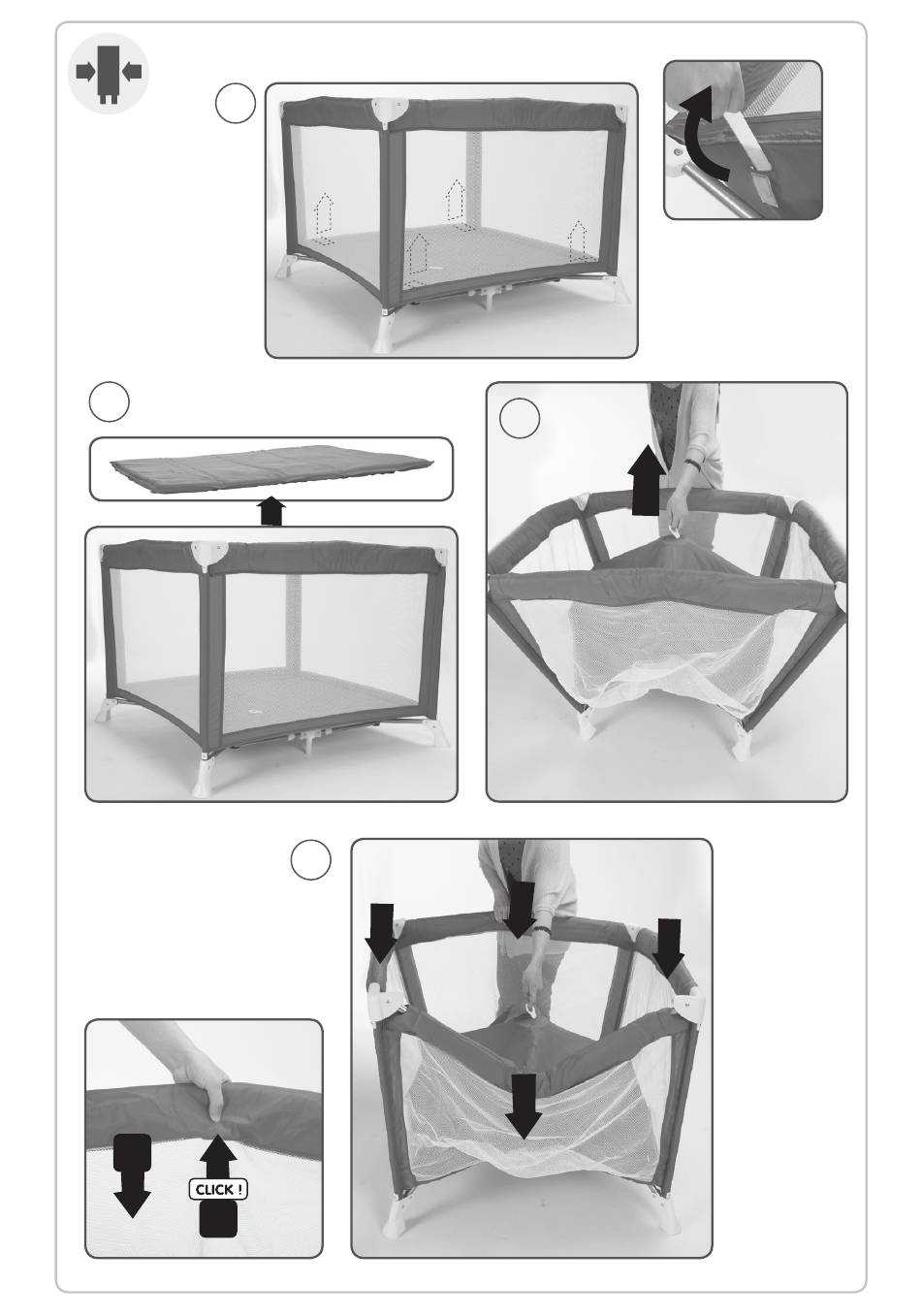 CLICK !