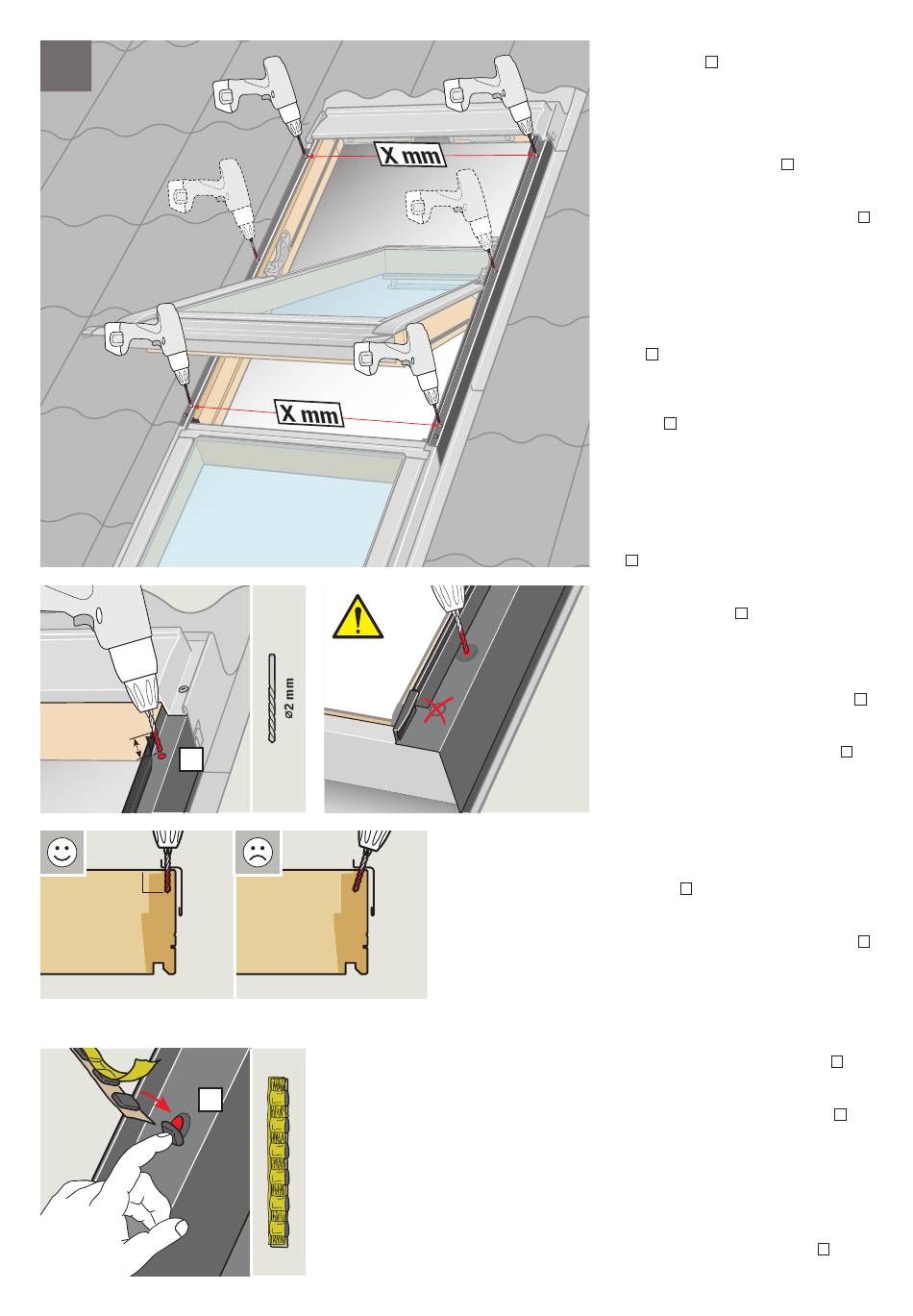 X mm

X mm

ø2 mm