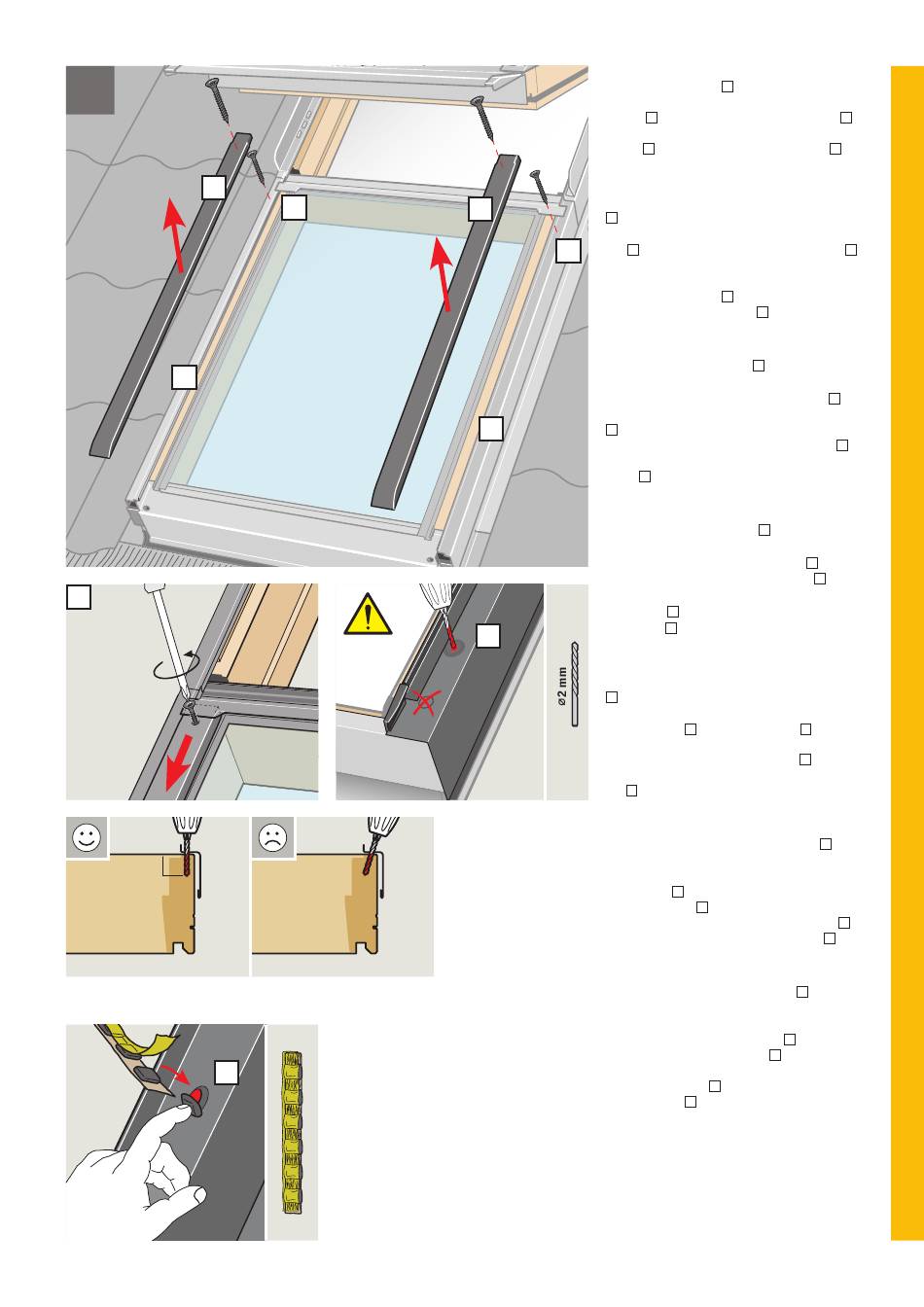 ø 2 mm