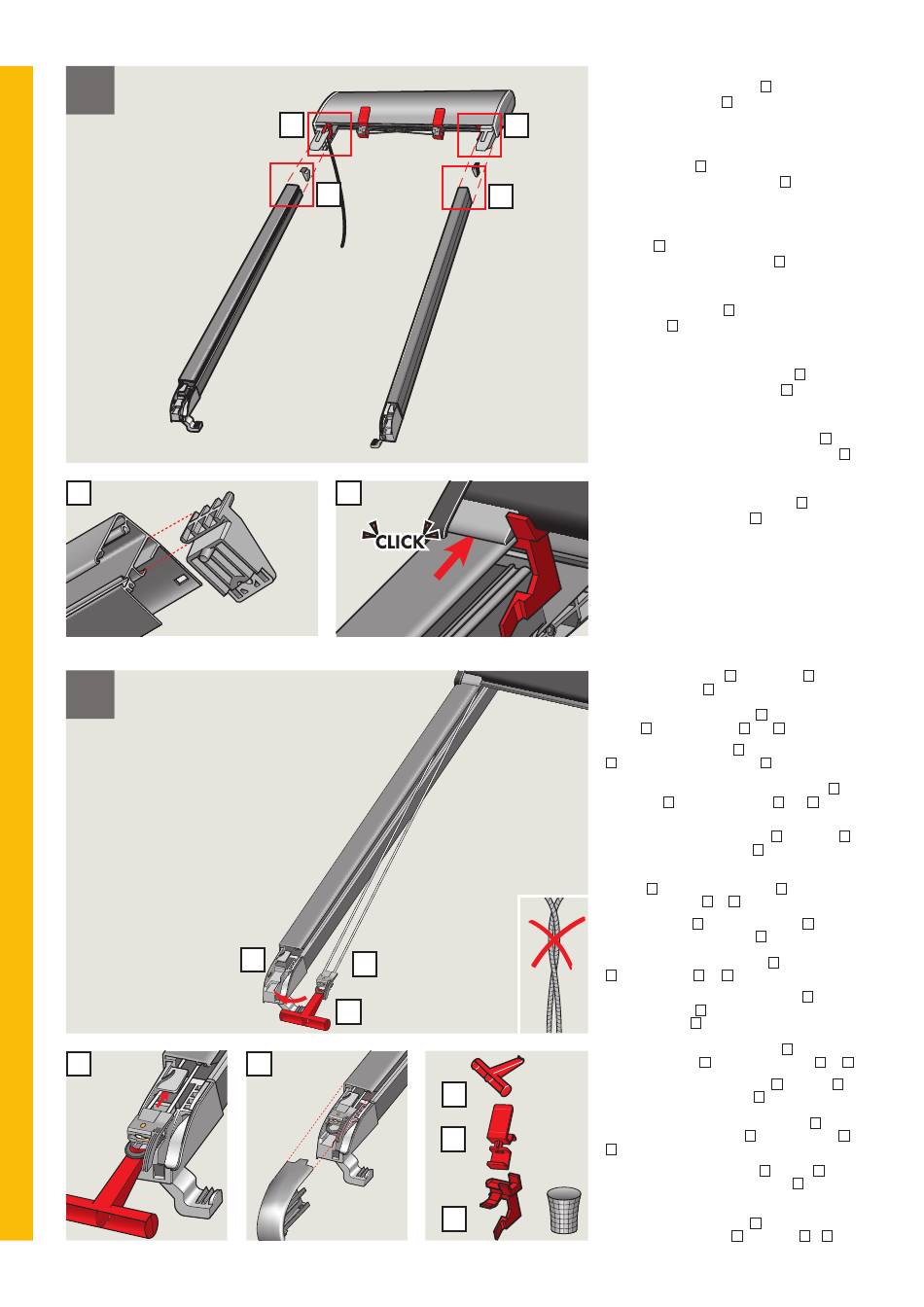 CLICK