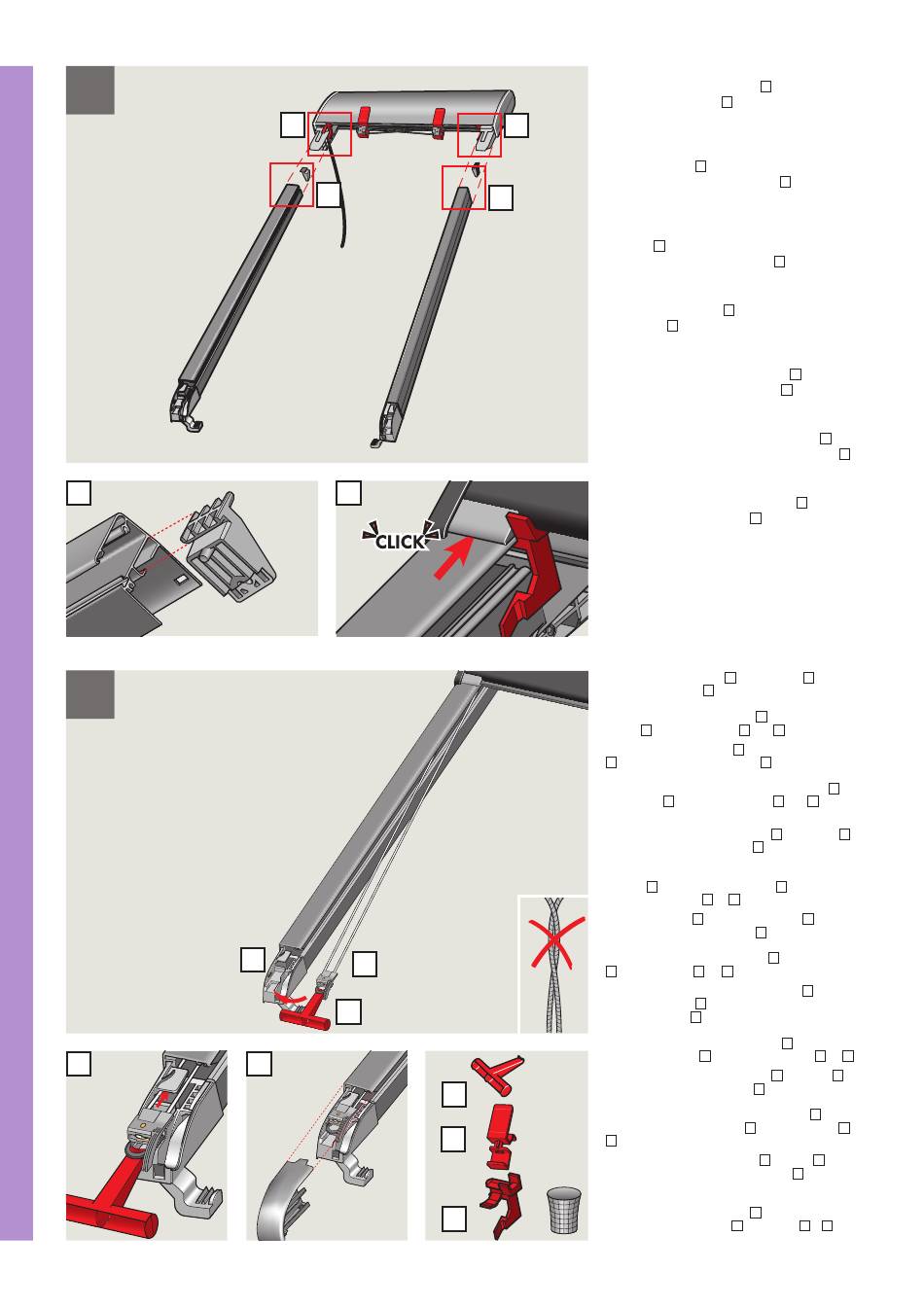 CLICK