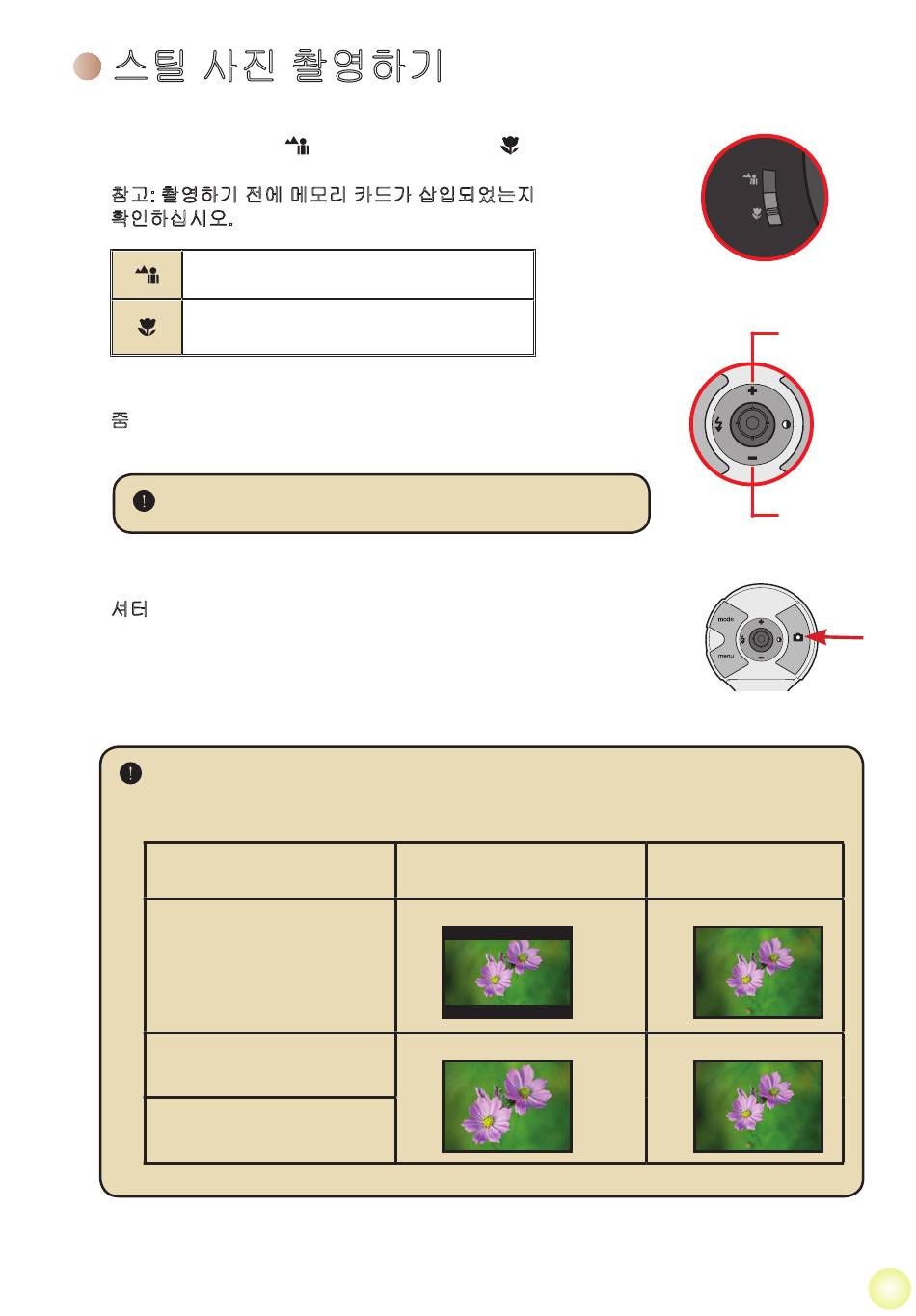 스틸 사진 촬영하기

참고: 촬영하기 전에 메모리 카드가 삽입되었는지 확인하십시오.

줌

셔터

mode

menu