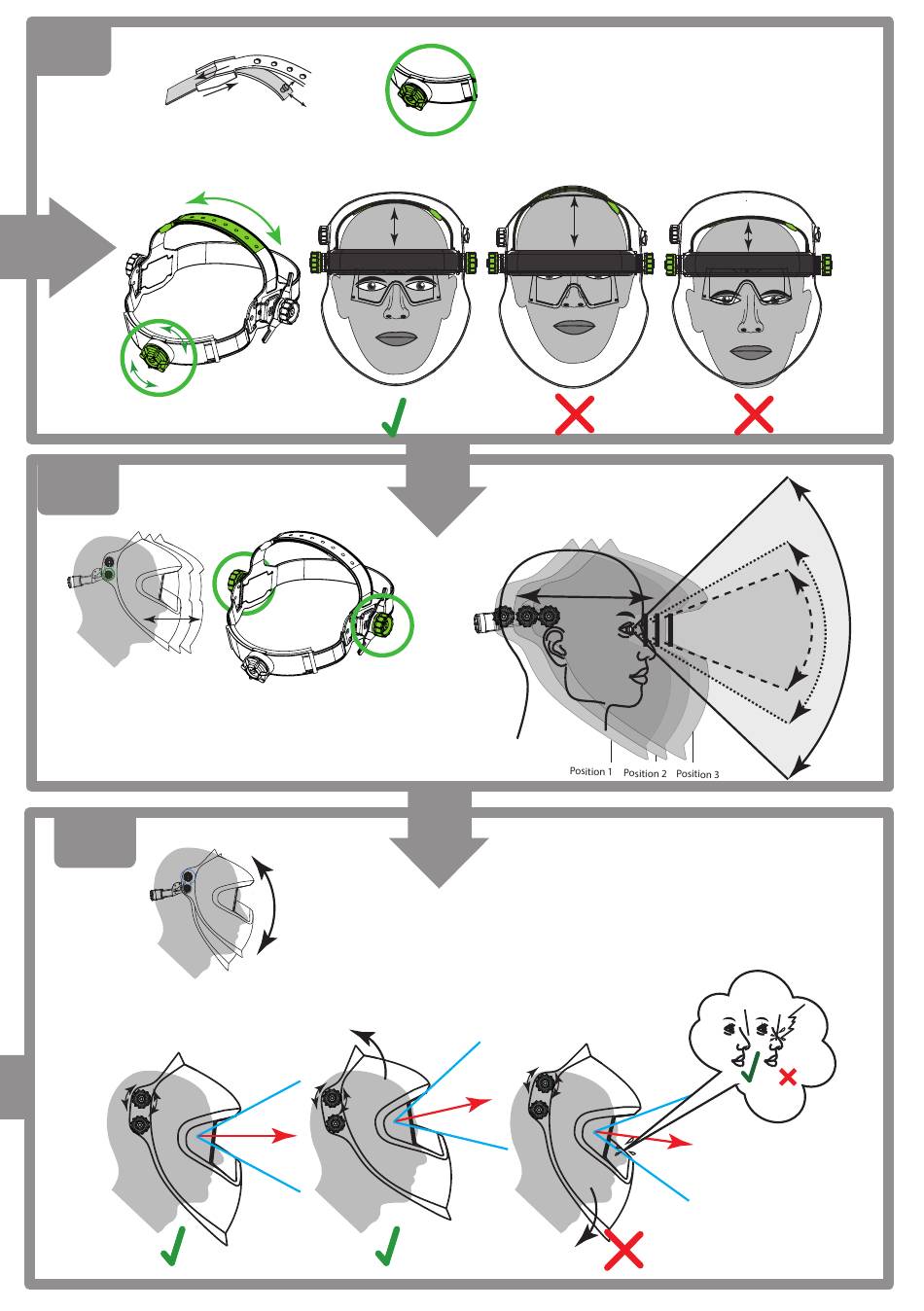 Position 1 Position 2 Position 3