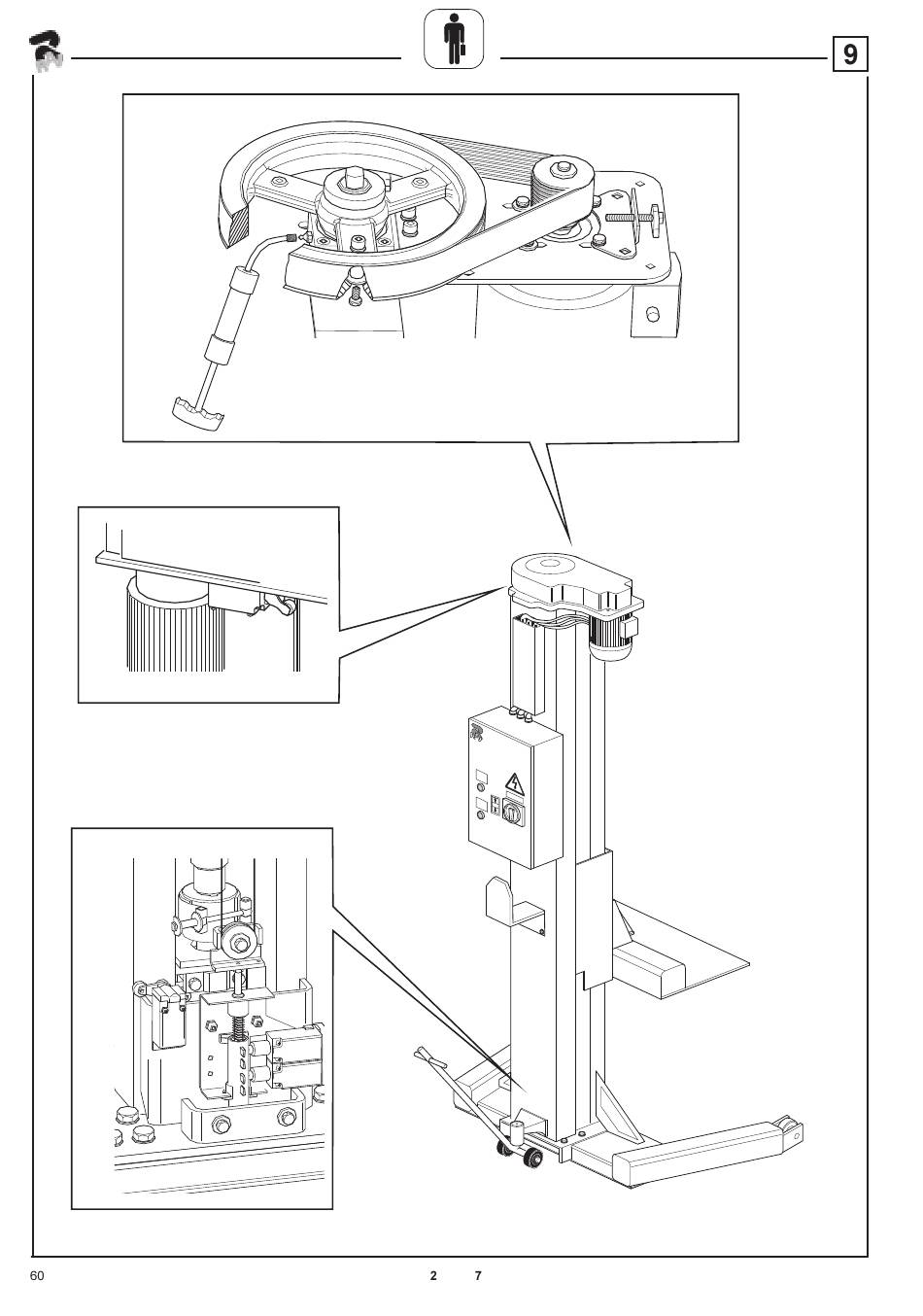 9

60 2 7