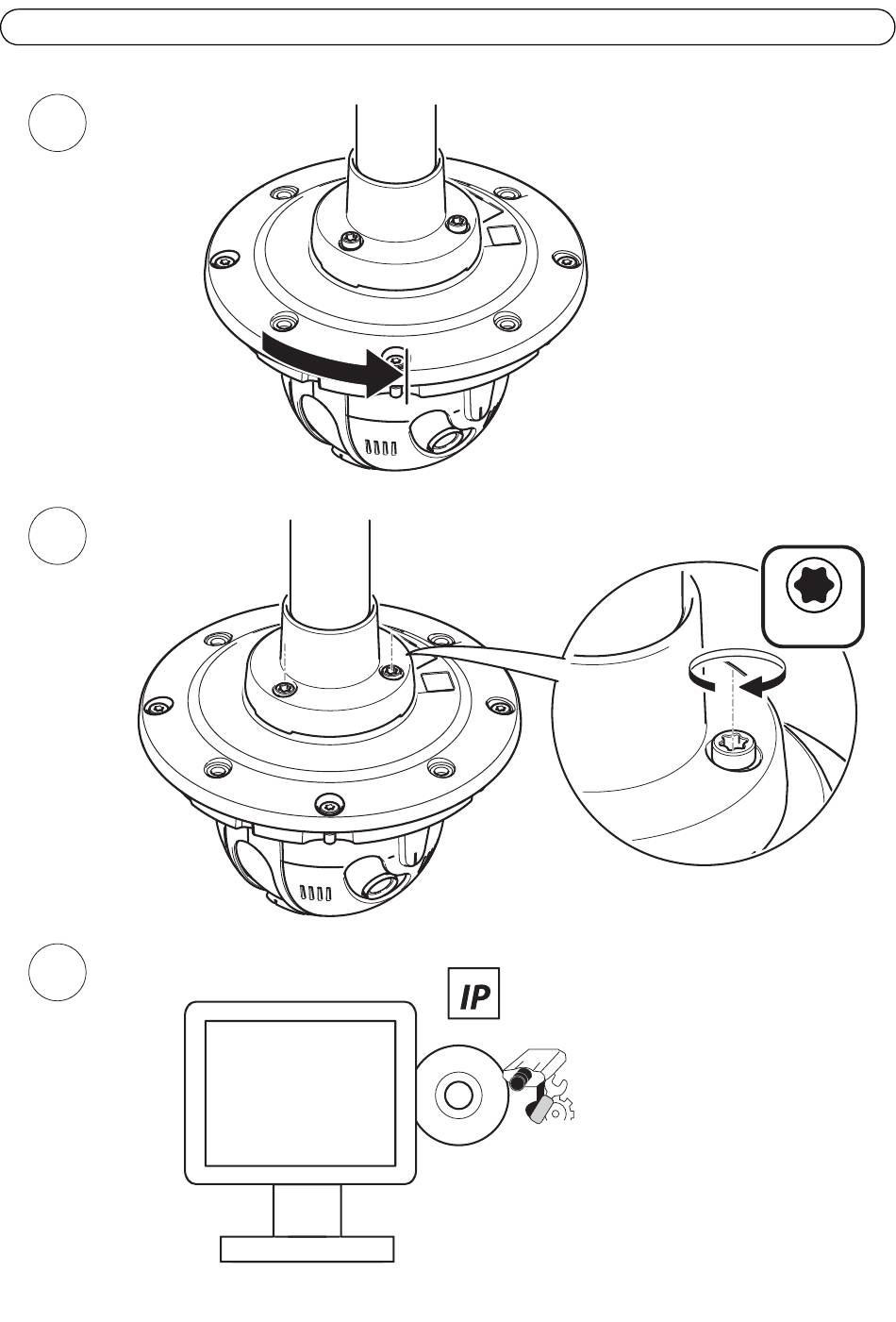 IP