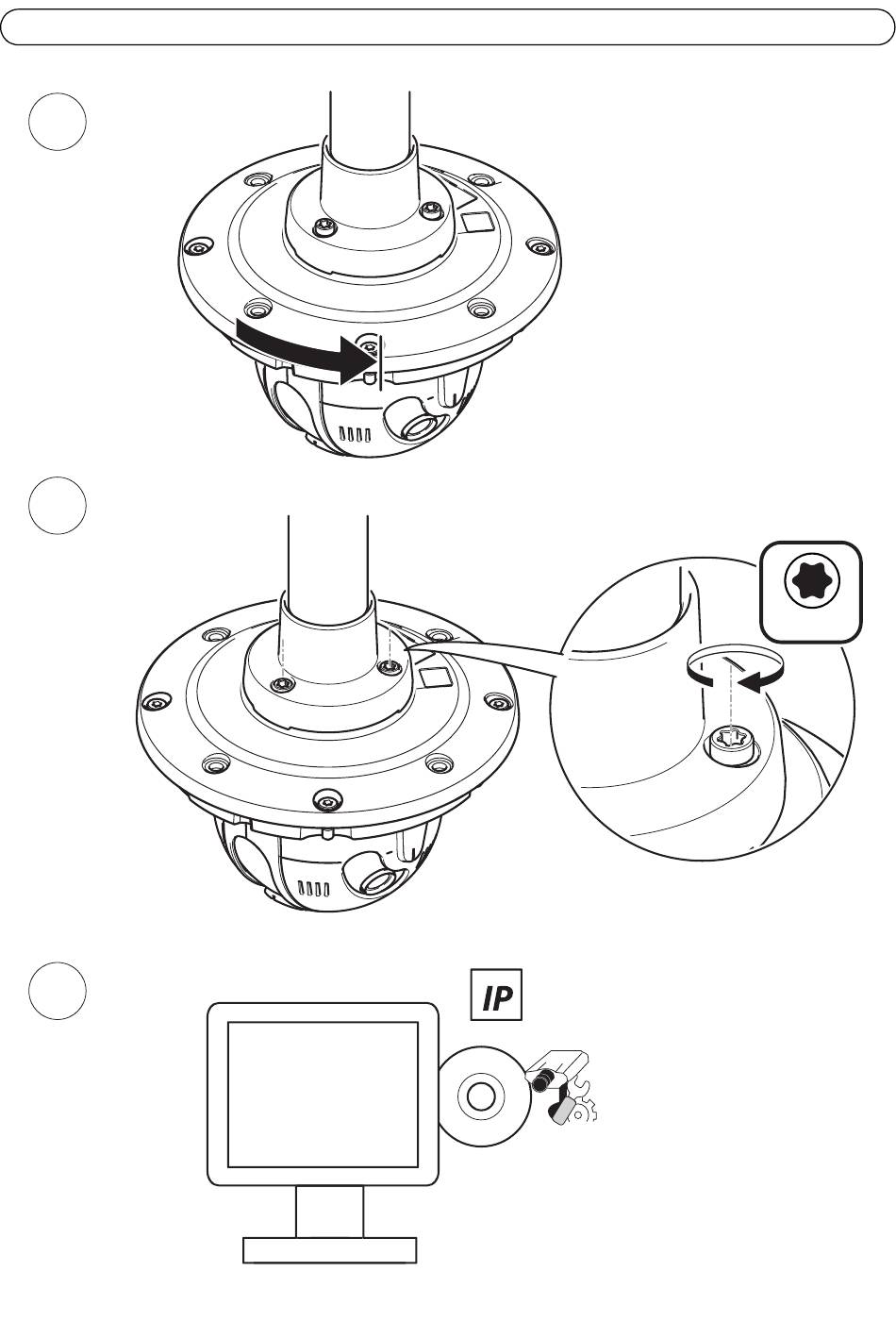 IP