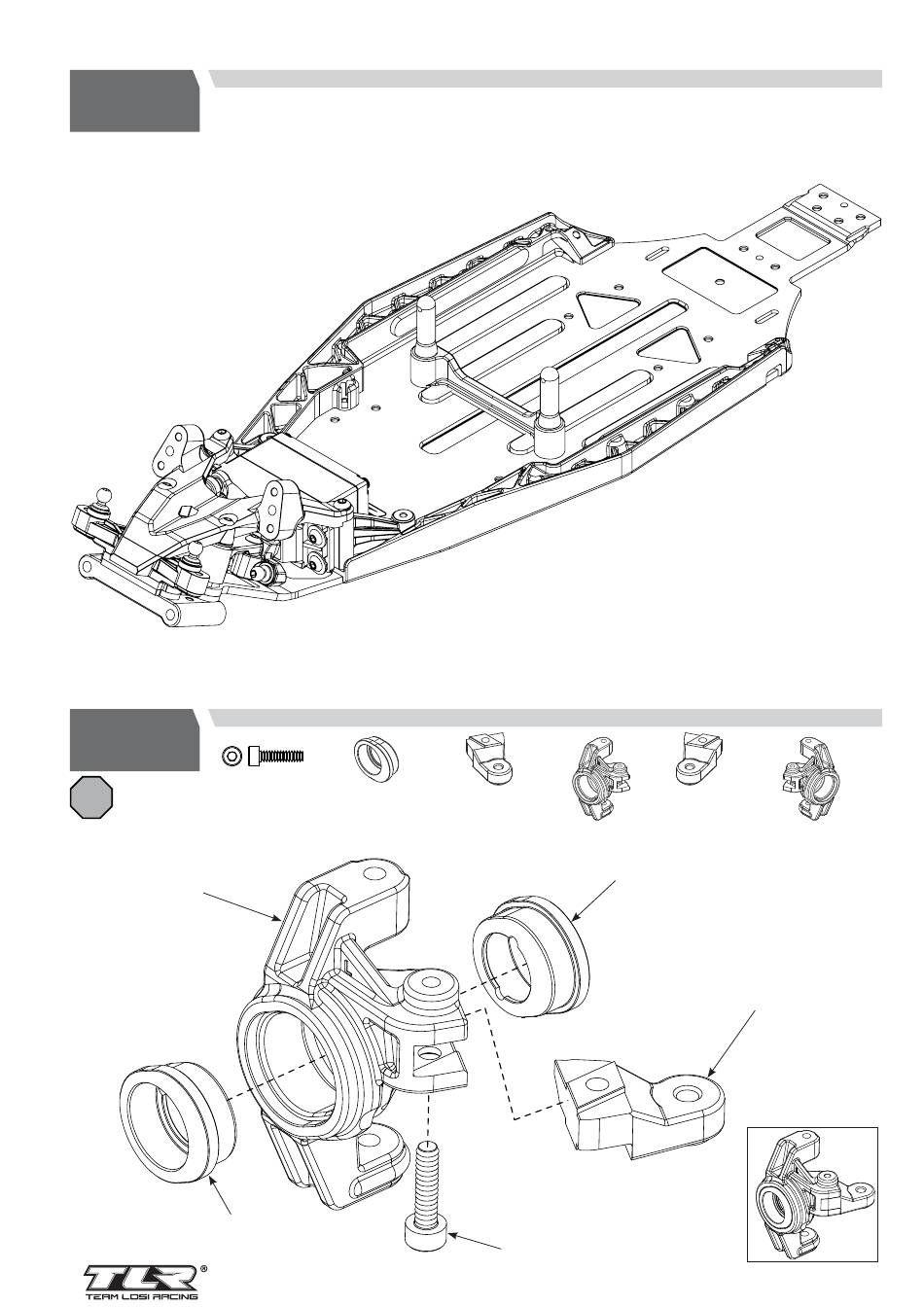 TLR®
TEAM LOSI RACING