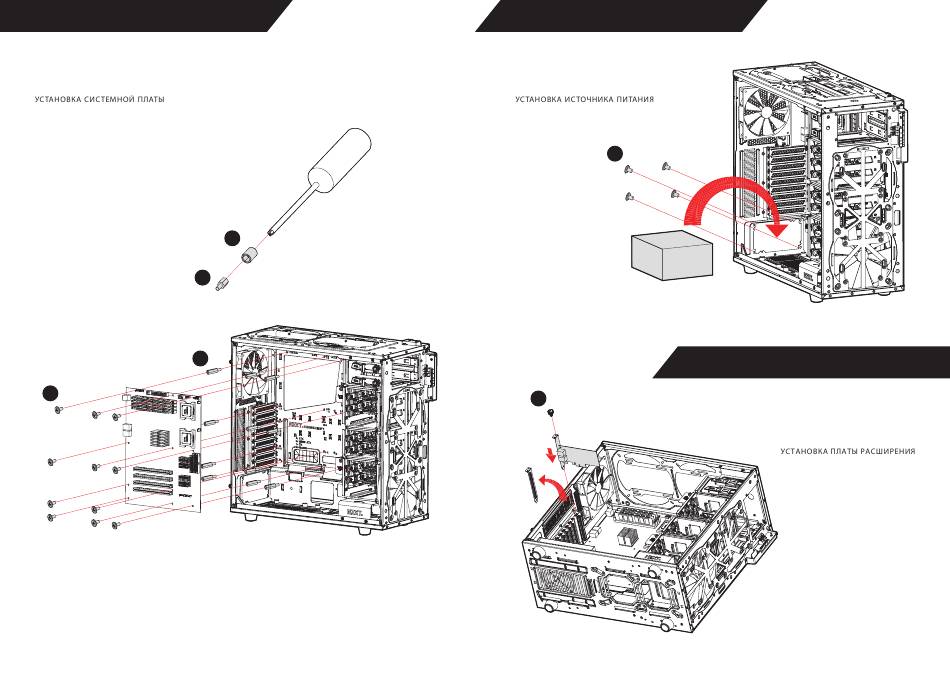 УСТАНОВКА СИСТЕМНОЙ ПЛАТЫ

УСТАНОВКА ИСТОЧНИКА ПИТАНИЯ

УСТАНОВКА ПЛАТЫ РАСШИРЕНИЯ