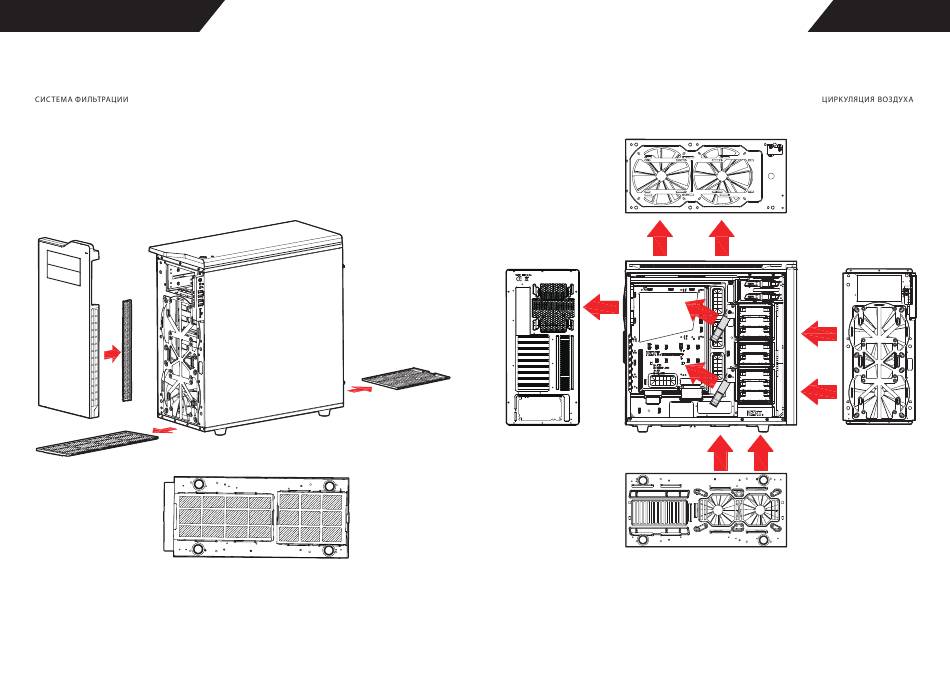 СИСТЕМА ФИЛЬТРАЦИИ

ЦИРКУЛЯЦИЯ ВОЗДУХА