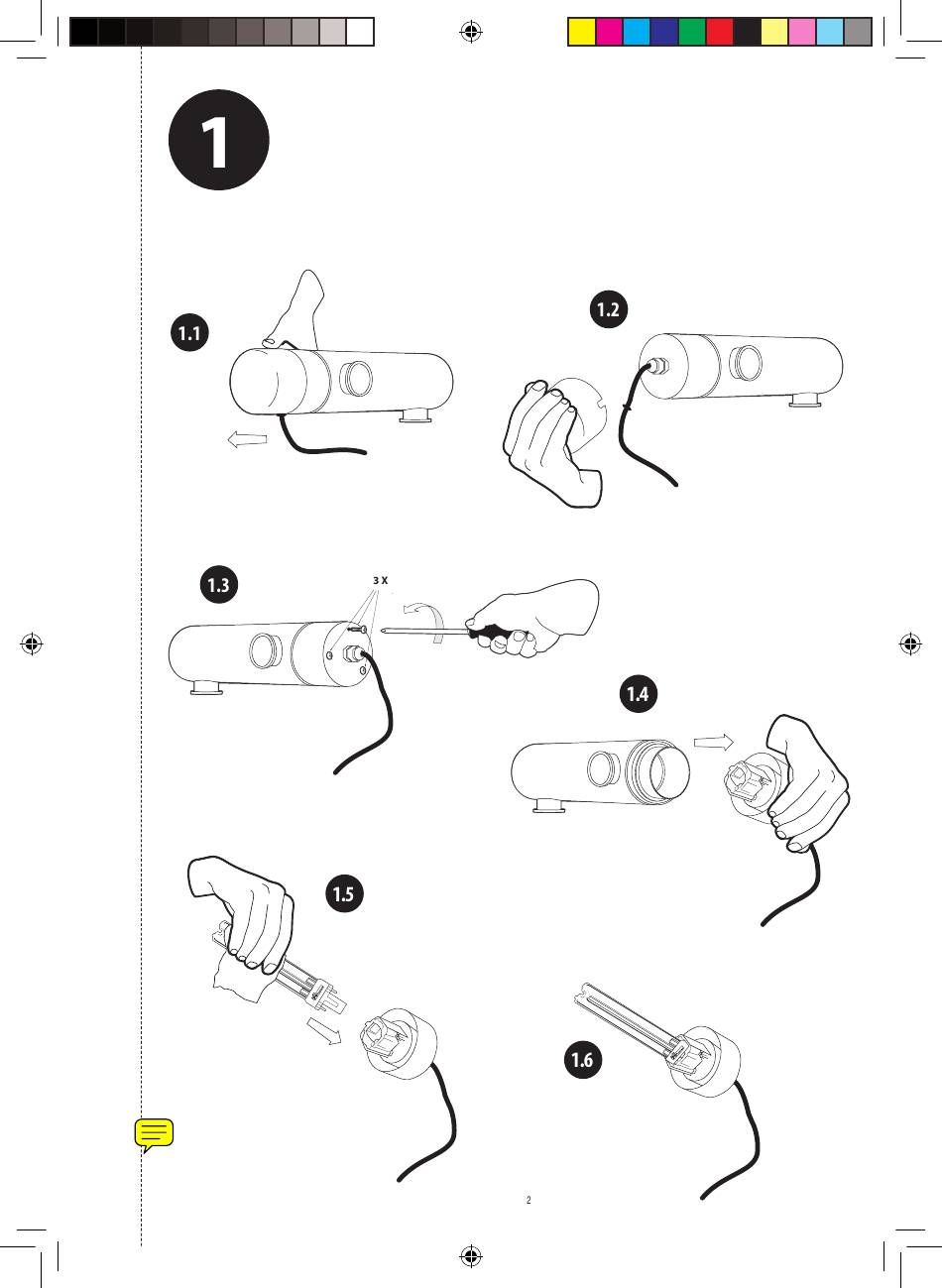 1

1.1

1.2

1.3

3 X

1.4

1.5

1.6

2