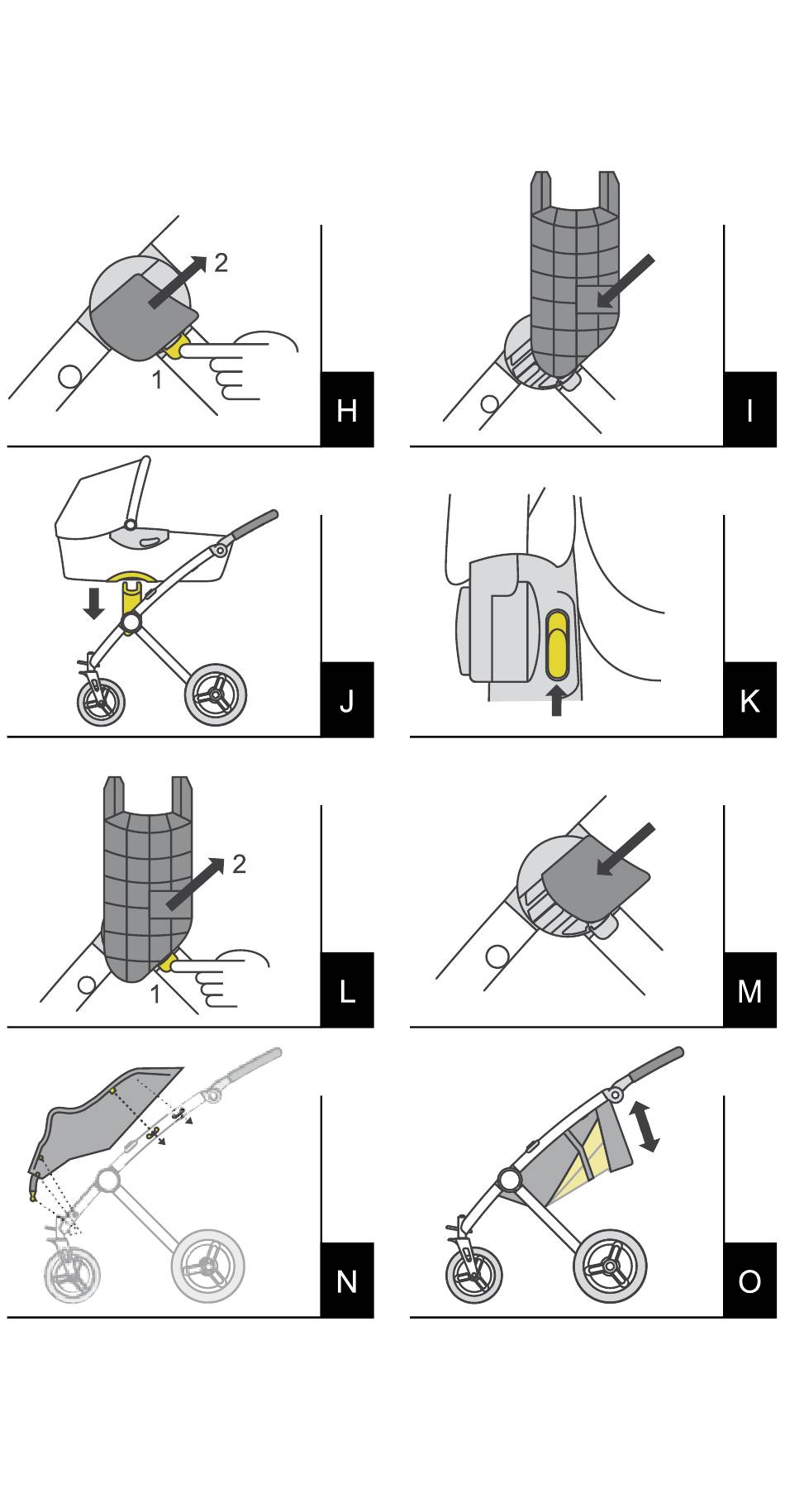 2
1
H

I

J

K

2
1
L

M

N

O