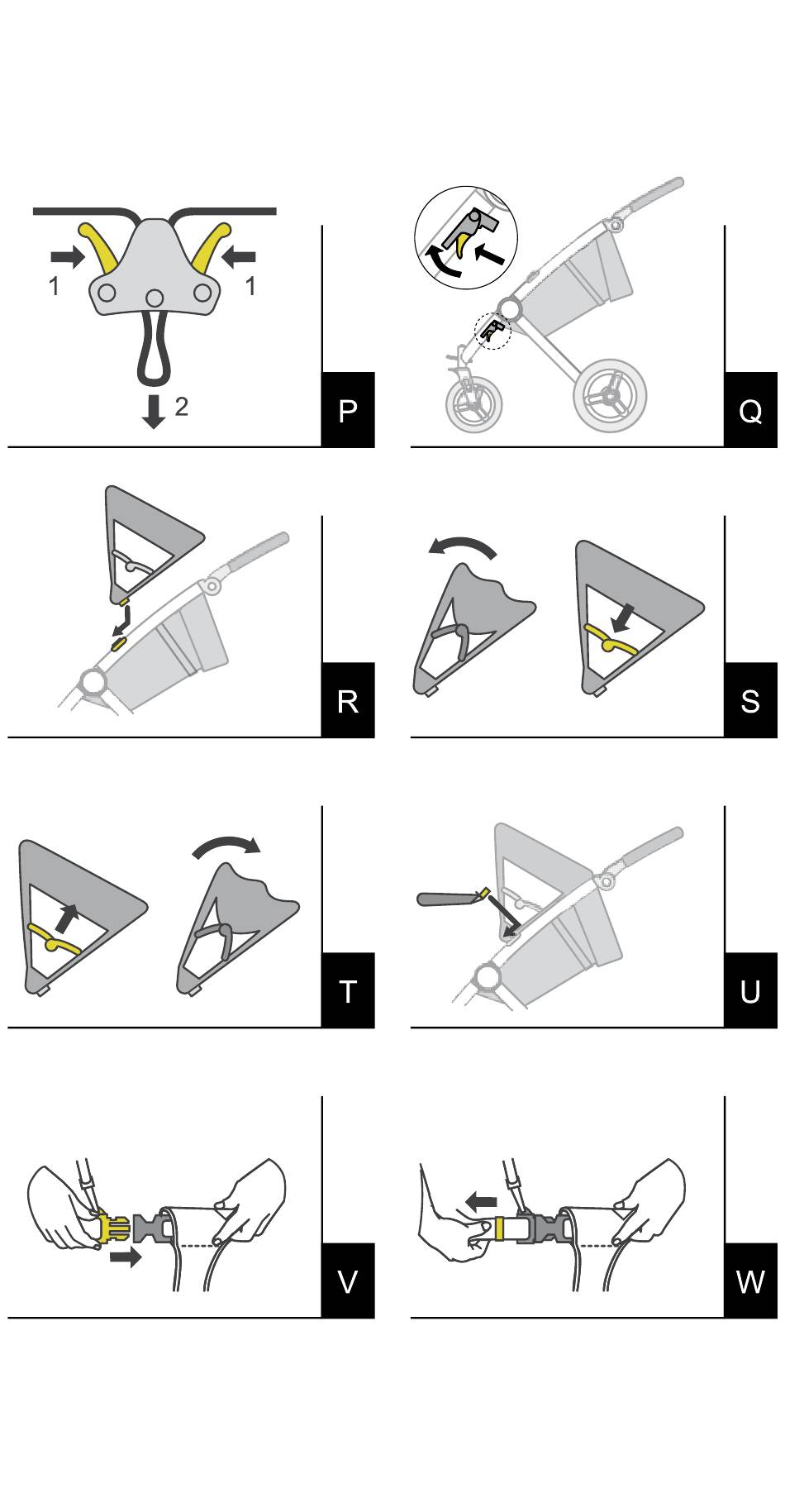 1
1
2
P

Q

R

S

T

U

V

W