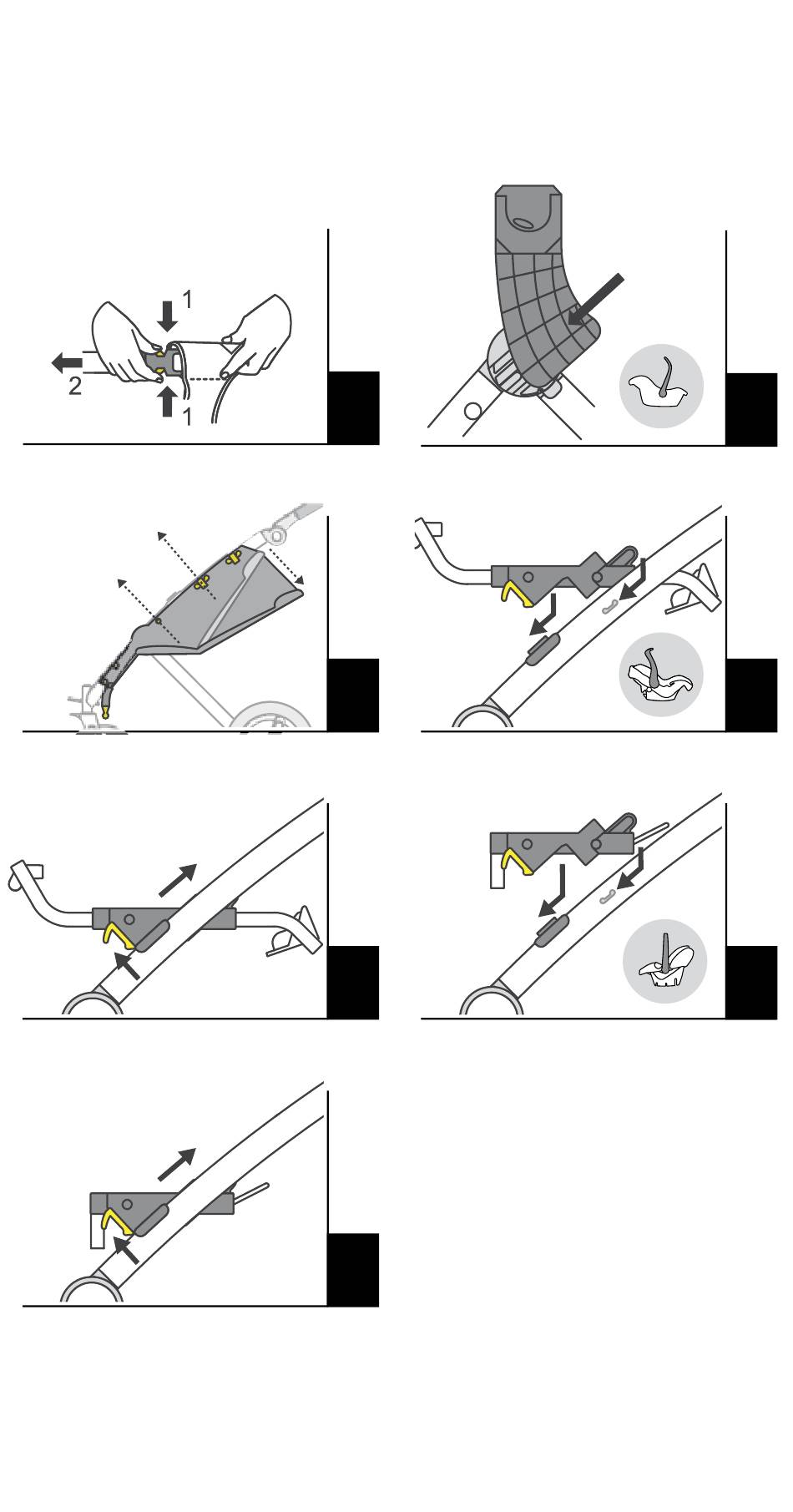 1
2
1