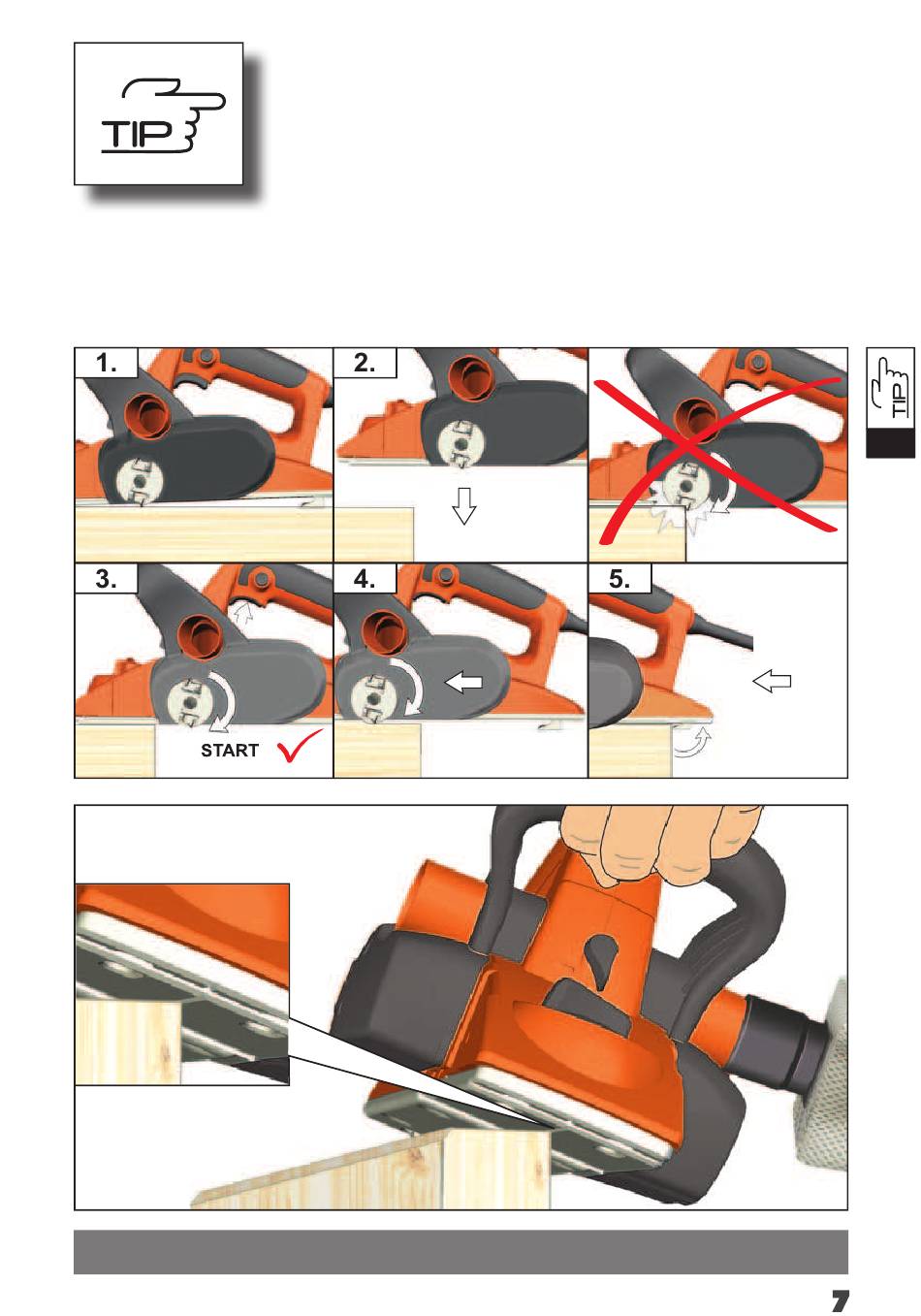 TIP

TIP

1.

2.

3.

START

4.

5.

7