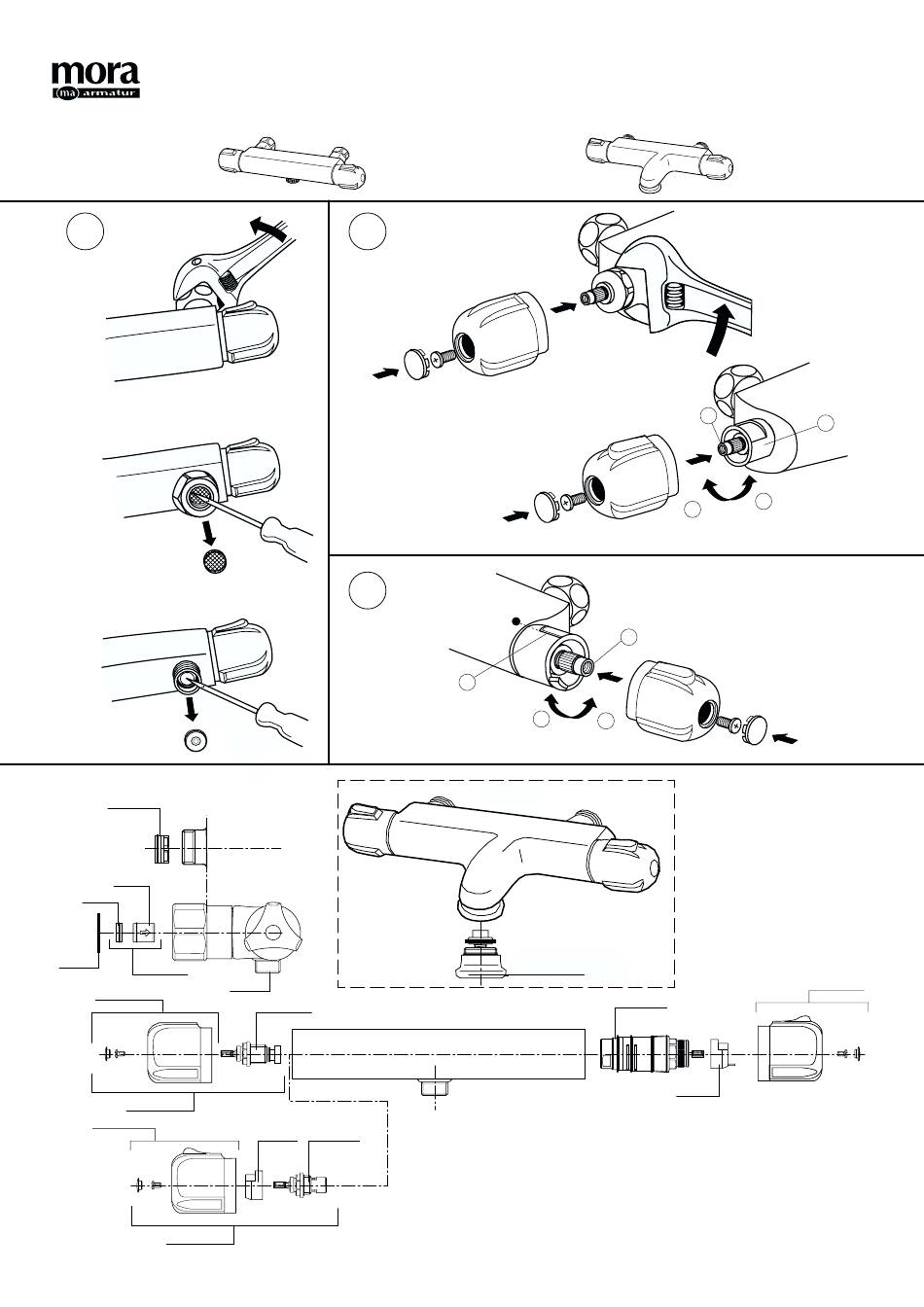 mora
ma armatur