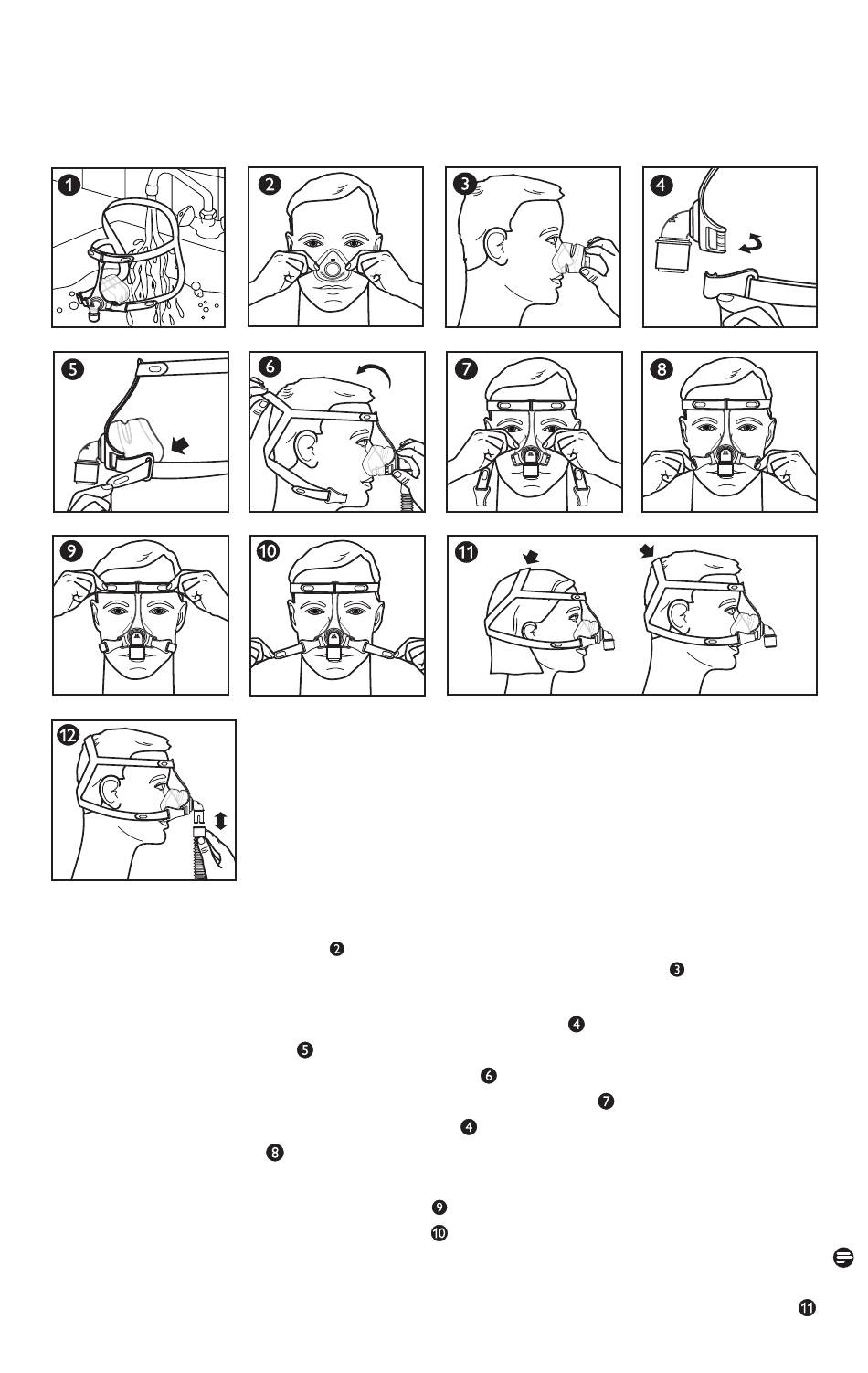 1

2

3

4

5

6

7

8

9

10

11

12

2

3

4

5

6

7

4

8

9

10

11