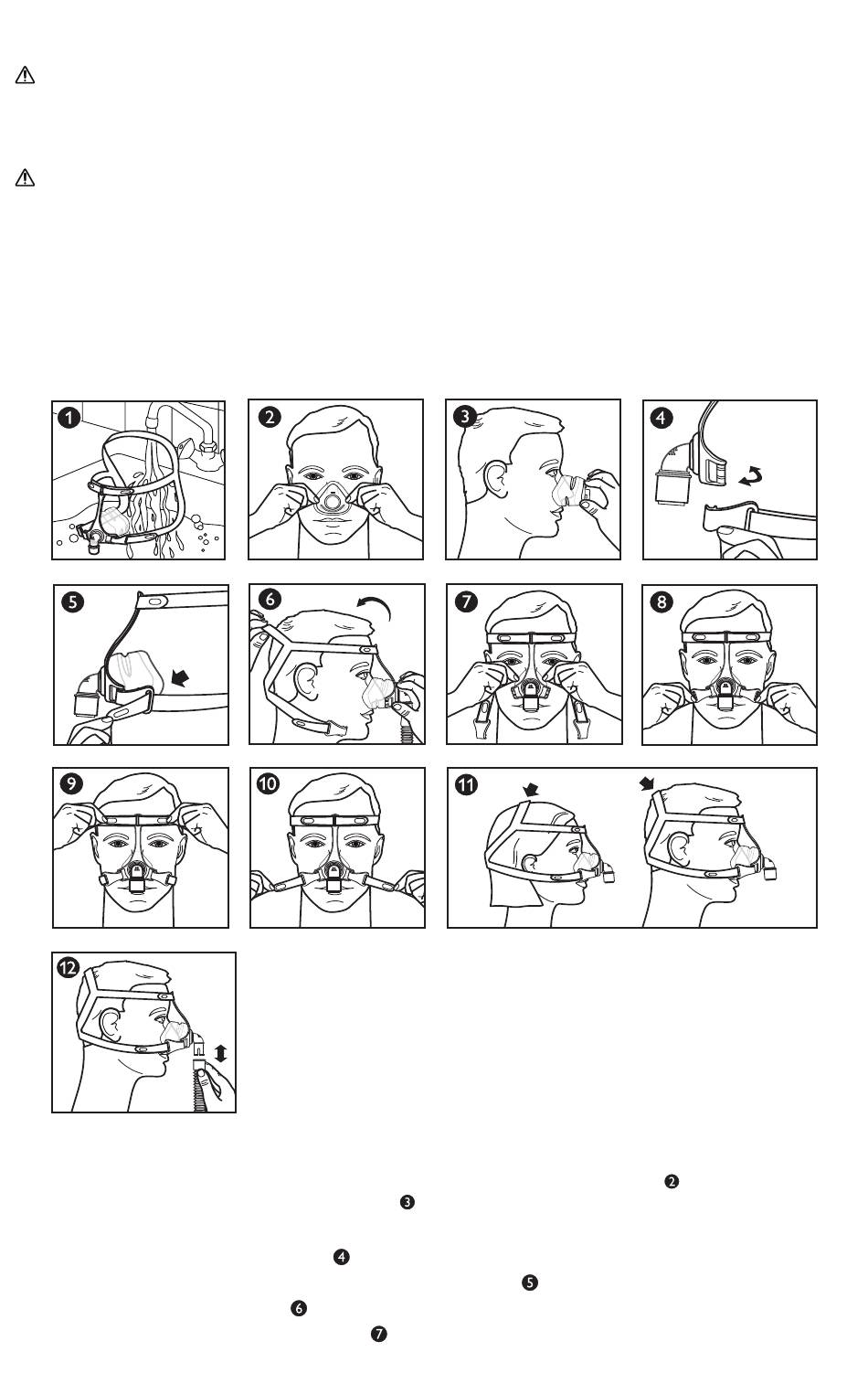 1

2

3

4

5

6

7

8

9

10

11

12

2

3

4

5

6

7