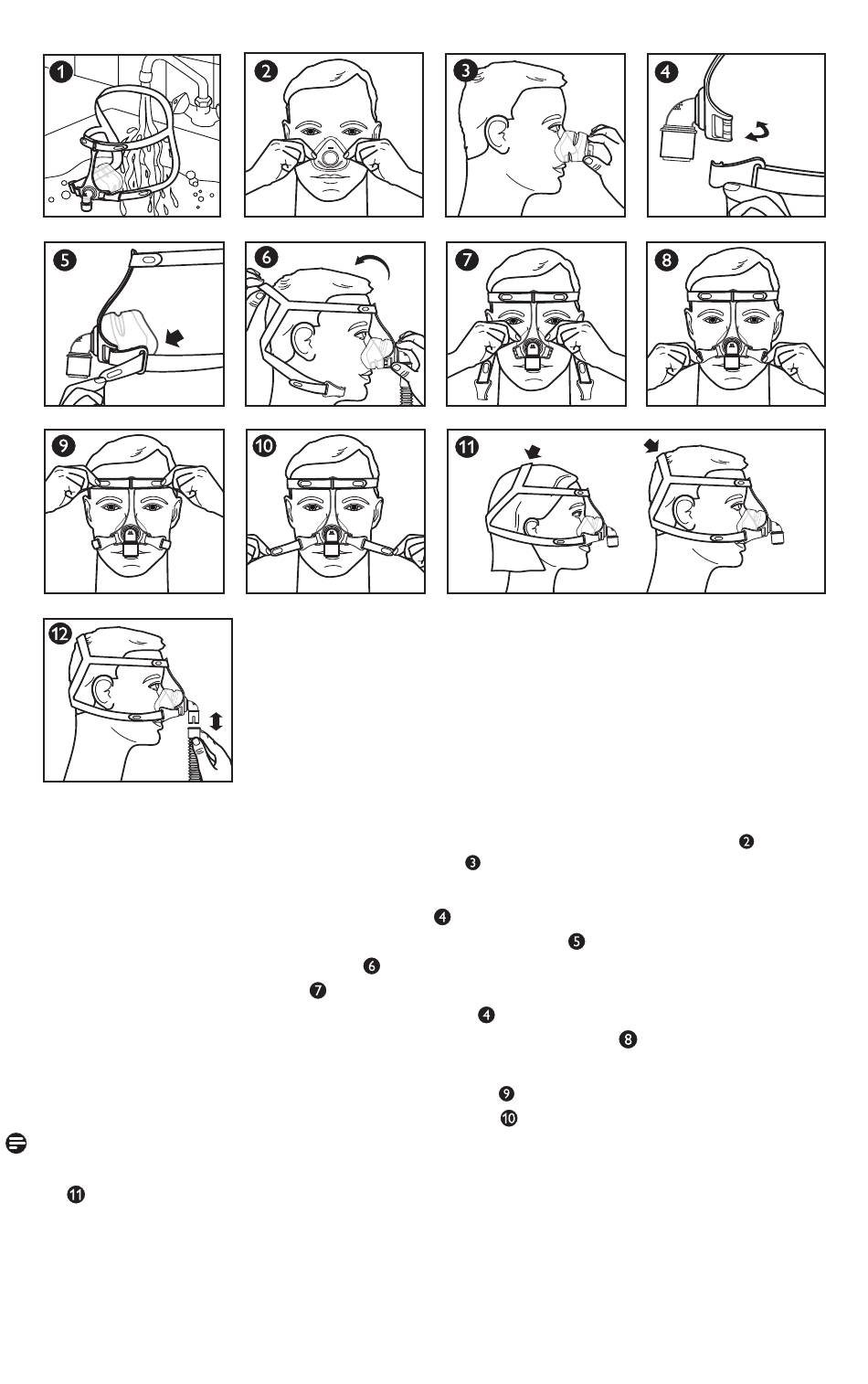 1

2

3

4

5

6

7

8

9

10

11

12

2
3

4
5
6
7
4
8

9
10

11